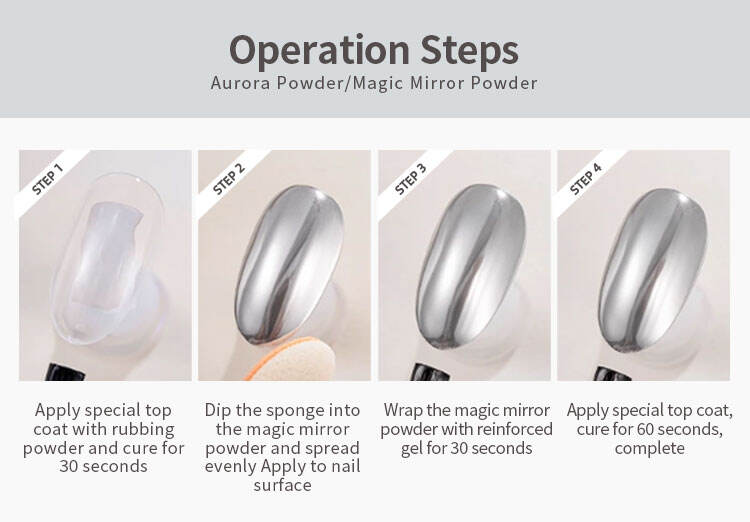 Operation Steps
Aurora Powder/Magic Mirror Powder

STEP 1

Apply special top coat with rubbing powder and cure for 30 seconds

STEP 2

Dip the sponge into the magic mirror powder and spread evenly Apply to nail surface

STEP 3

Wrap the magic mirror powder with reinforced gel for 30 seconds

STEP 4

Apply special top coat, cure for 60 seconds, complete