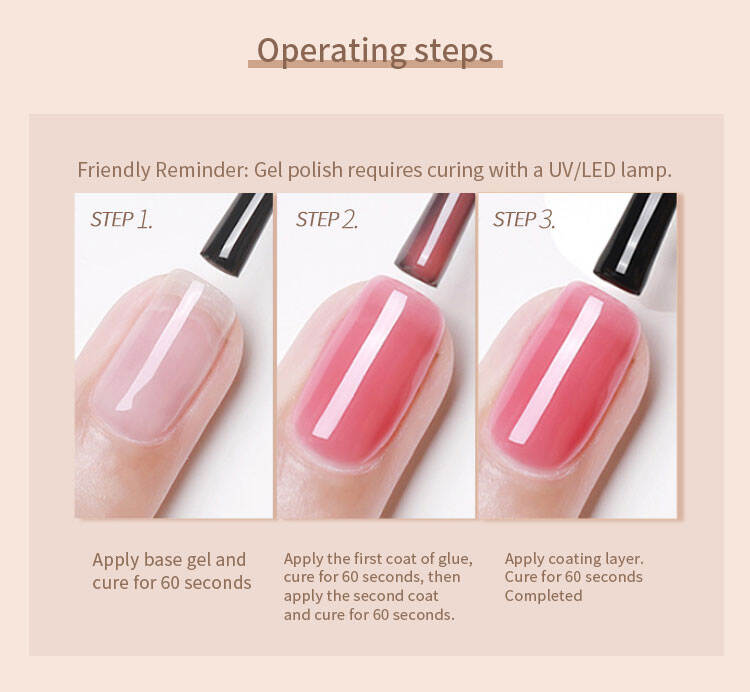 Operating steps

Friendly Reminder: Gel polish requires curing with a UV/LED lamp.

STEP 1.

STEP 2.

STEP 3.

Apply base gel and cure for 60 seconds

Apply the first coat of glue, cure for 60 seconds, then apply the second coat and cure for 60 seconds.

Apply coating layer. Cure for 60 seconds Completed