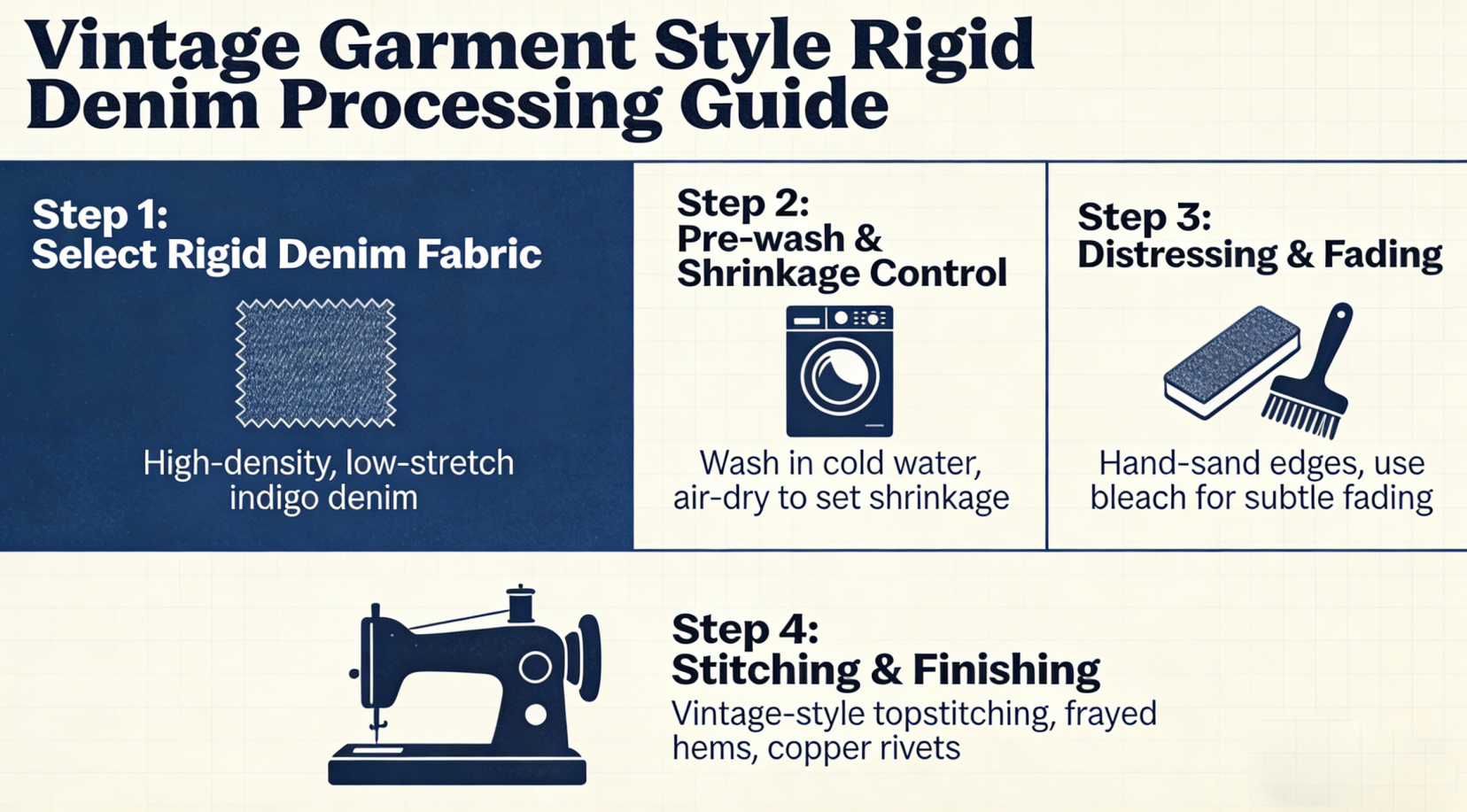 Vintage Garment Style Rigid Denim Processing Guide

Step 1:
Select Rigid Denim Fabric

High-density, low-stretch indigo denim

Step 2:
Pre-wash & Shrinkage Control

Wash in cold water, air-dry to set shrinkage

Step 3:
Distressing & Fading

Hand-sand edges, use bleach for subtle fading

Step 4:
Stitching & Finishing

Vintage-style topstitching, frayed hems, copper rivets