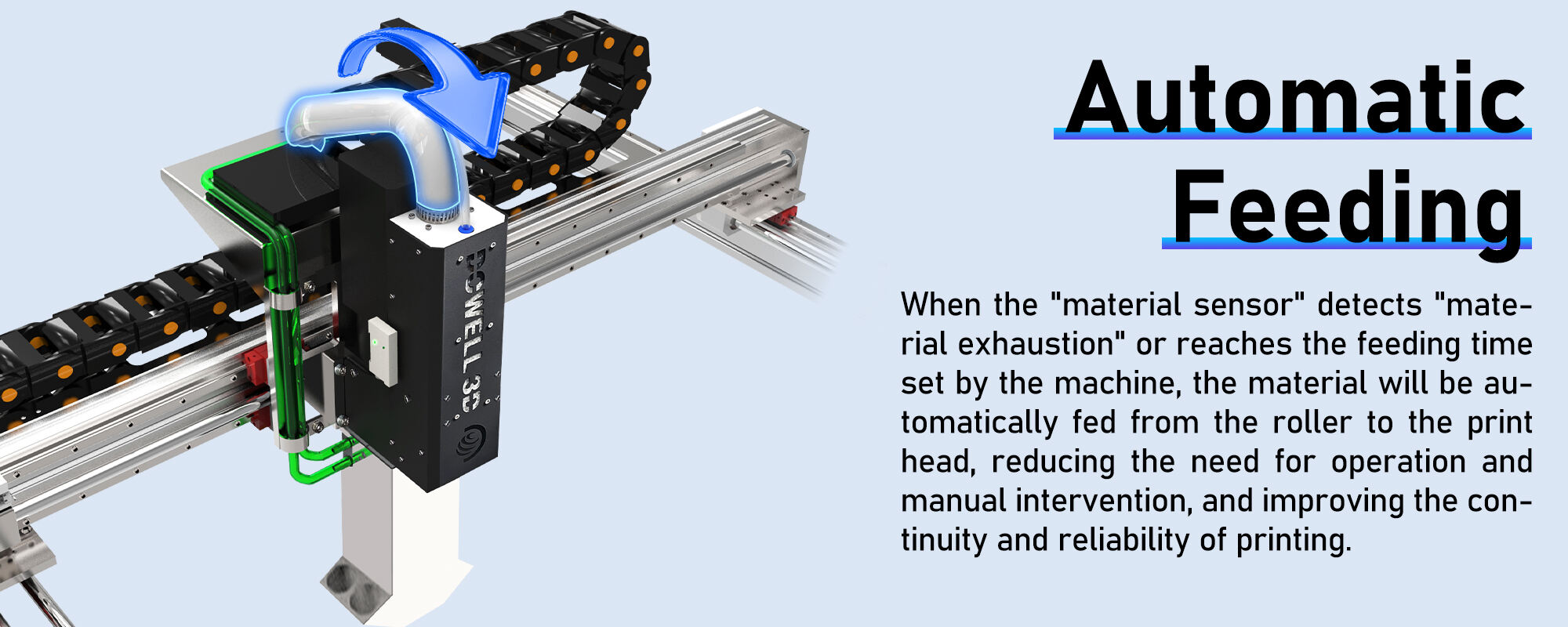 POWELL 3D

Automatic Feeding

When the "material sensor" detects "material exhaustion" or reaches the feeding time set by the machine, the material will be automatically fed from the roller to the print head, reducing the need for operation and manual intervention, and improving the continuity and reliability of printing.