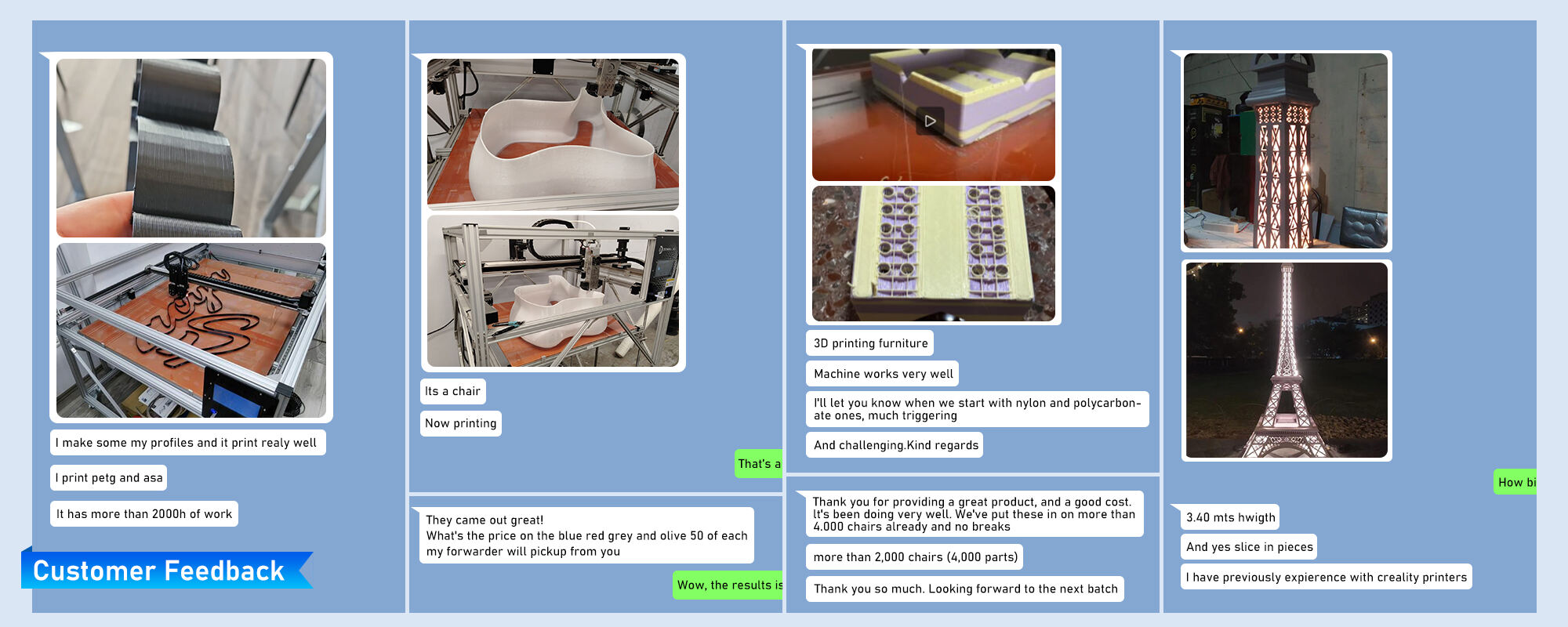 I make some my profiles and it print realy well

I print petg and asa

It has more than 2000h of work

Customer Feedback

Its a chair

Now printing

That's a

They came out great!
What's the price on the blue red grey and olive 50 of each my forwarder will pickup from you

Wow, the results is

3D printing furniture

Machine works very well

I'll let you know when we start with nylon and polycarbonate ones, much triggering

And challenging.Kind regards

Thank you for providing a great product, and a good cost. It's been doing very well. We've put these in on more than 4.000 chairs already and no breaks

more than 2,000 chairs (4,000 parts)

Thank you so much. Looking forward to the next batch

How bi

3.40 mts hwigth

And yes slice in pieces

I have previously expierence with creality printers