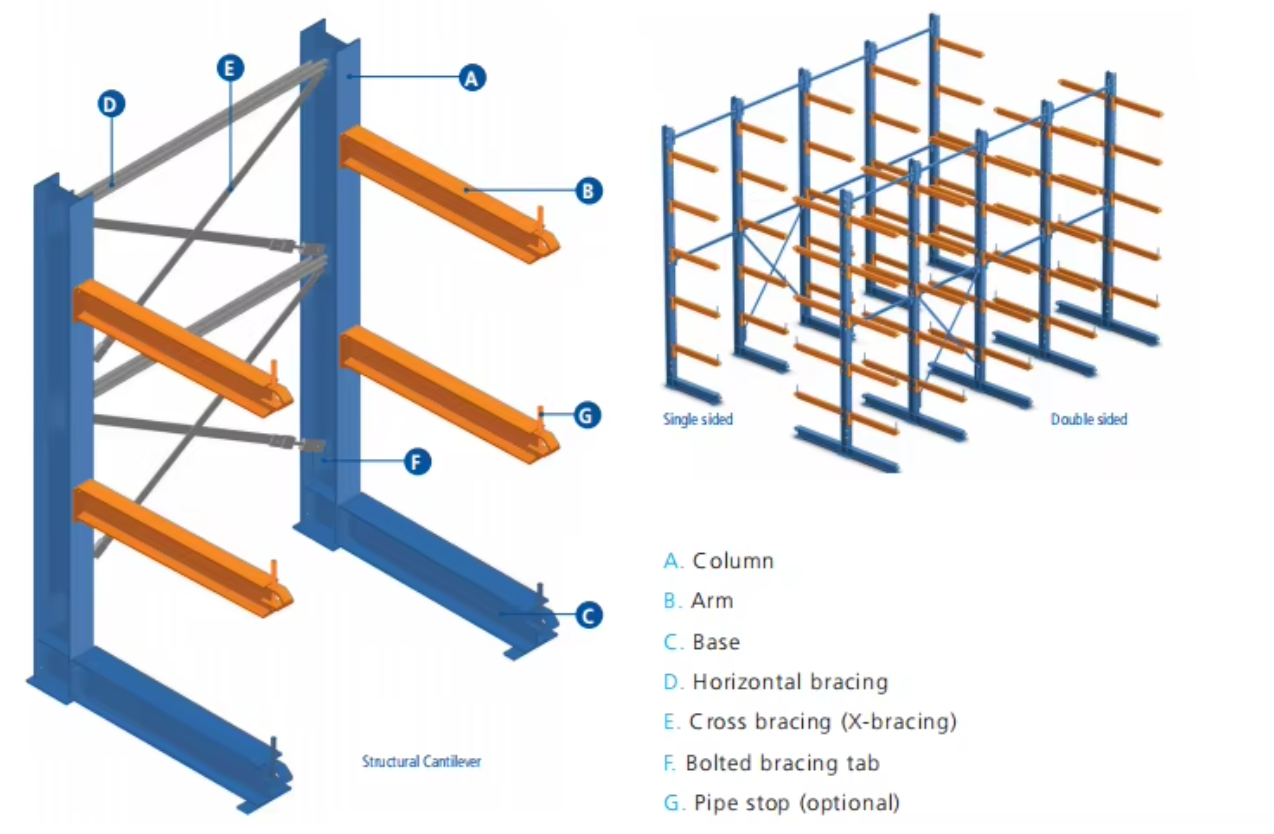 D
E
A
B
G
F
C

Structural Cantilever

Single sided

Double sided

A. Column
B. Arm
C. Base
D. Horizontal bracing
E. Cross bracing (X-bracing)
F. Bolted bracing tab
G. Pipe stop (optional)