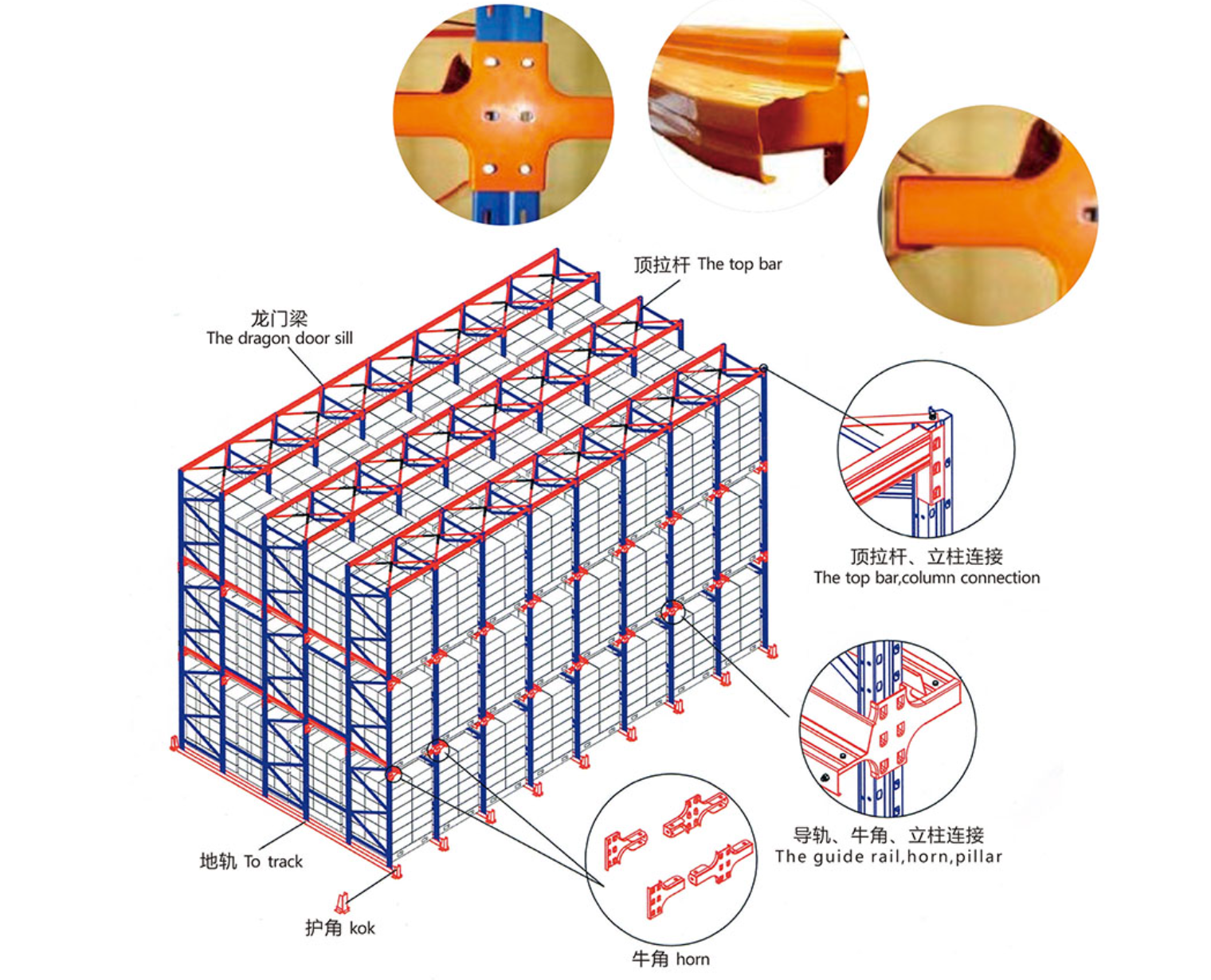 顶拉杆 The top bar

龙门梁
The dragon door sill

顶拉杆、立柱连接
The top bar,column connection

导轨、牛角、立柱连接
The guide rail,horn,pillar

地轨 To track

护角 kok

牛角 horn