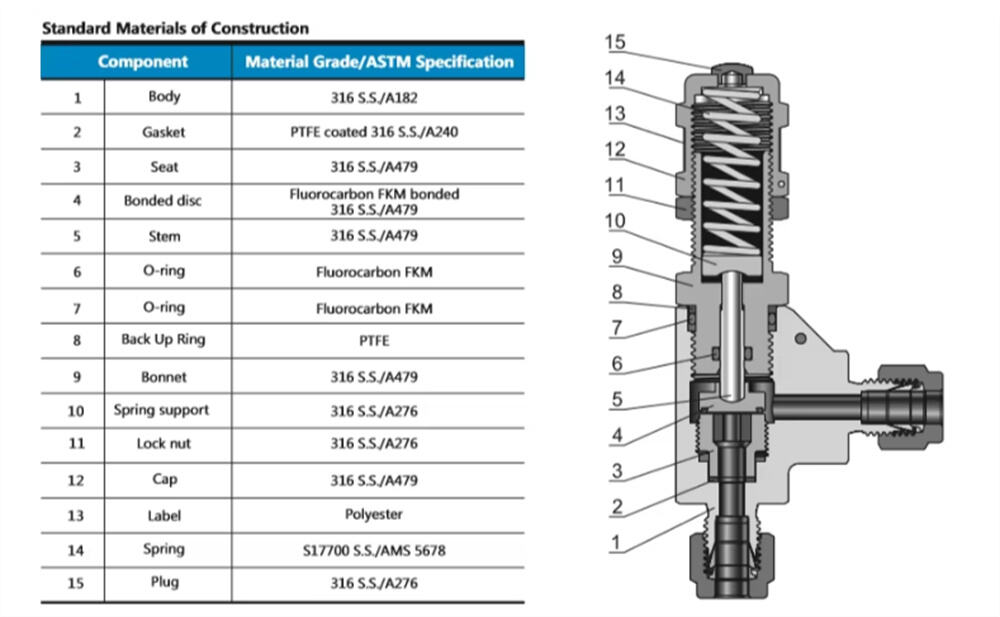 Standard Materials of Construction

| | Component | Material Grade/ASTM Specification |
|---|---|---|
| 1 | Body | 316 S.S./A182 |
| 2 | Gasket | PTFE coated 316 S.S./A240 |
| 3 | Seat | 316 S.S./A479 |
| 4 | Bonded disc | Fluorocarbon FKM bonded 316 S.S./A479 |
| 5 | Stem | 316 S.S./A479 |
| 6 | O-ring | Fluorocarbon FKM |
| 7 | O-ring | Fluorocarbon FKM |
| 8 | Back Up Ring | PTFE |
| 9 | Bonnet | 316 S.S./A479 |
| 10 | Spring support | 316 S.S./A276 |
| 11 | Lock nut | 316 S.S./A276 |
| 12 | Cap | 316 S.S./A479 |
| 13 | Label | Polyester |
| 14 | Spring | S17700 S.S./AMS 5678 |
| 15 | Plug | 316 S.S./A276 |

15
14
13
12
11
10
9
8
7
6
5
4
3
2
1