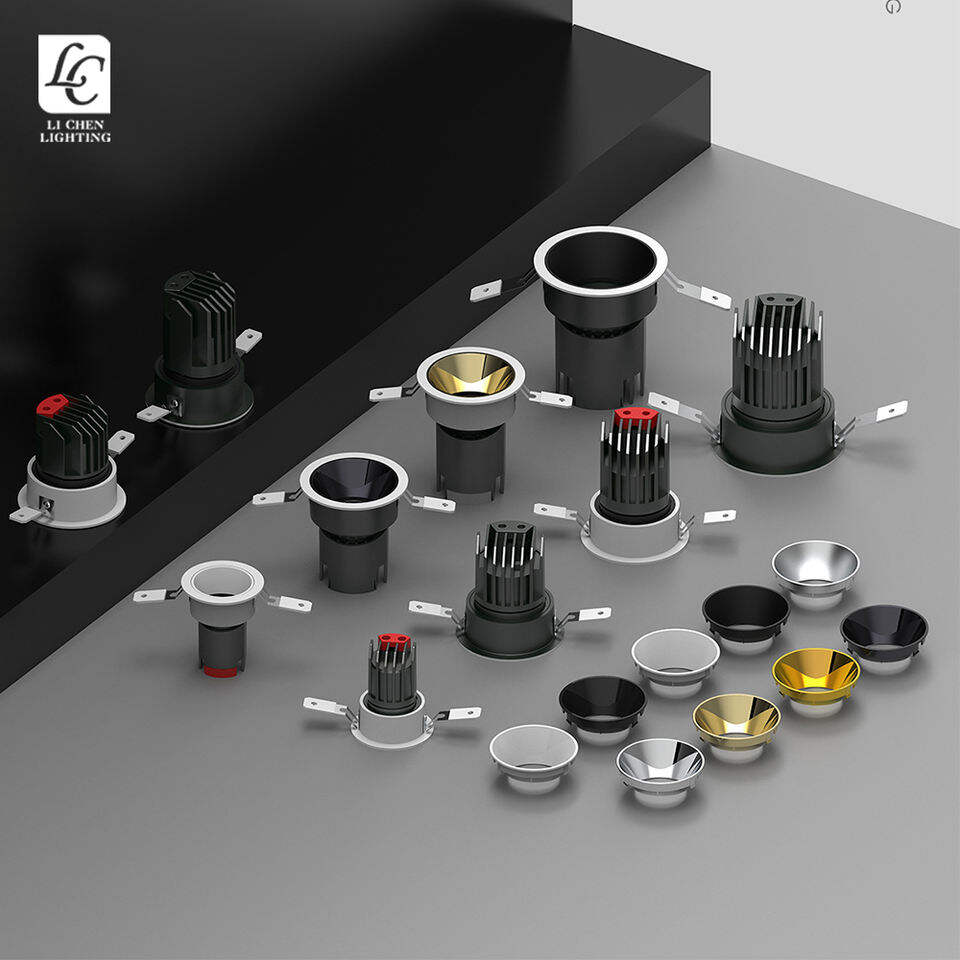 LC
LI CHEN
LIGHTING