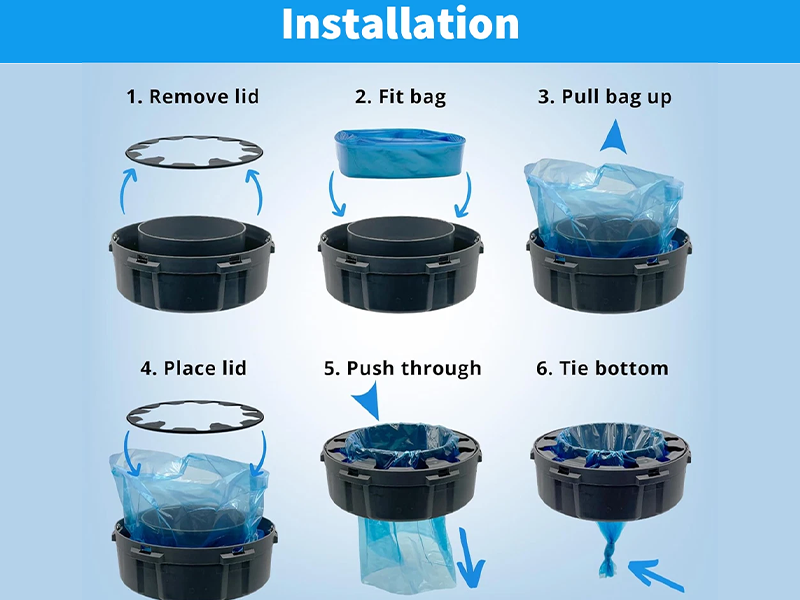 Installation

1. Remove lid

2. Fit bag

3. Pull bag up

4. Place lid

5. Push through

6. Tie bottom