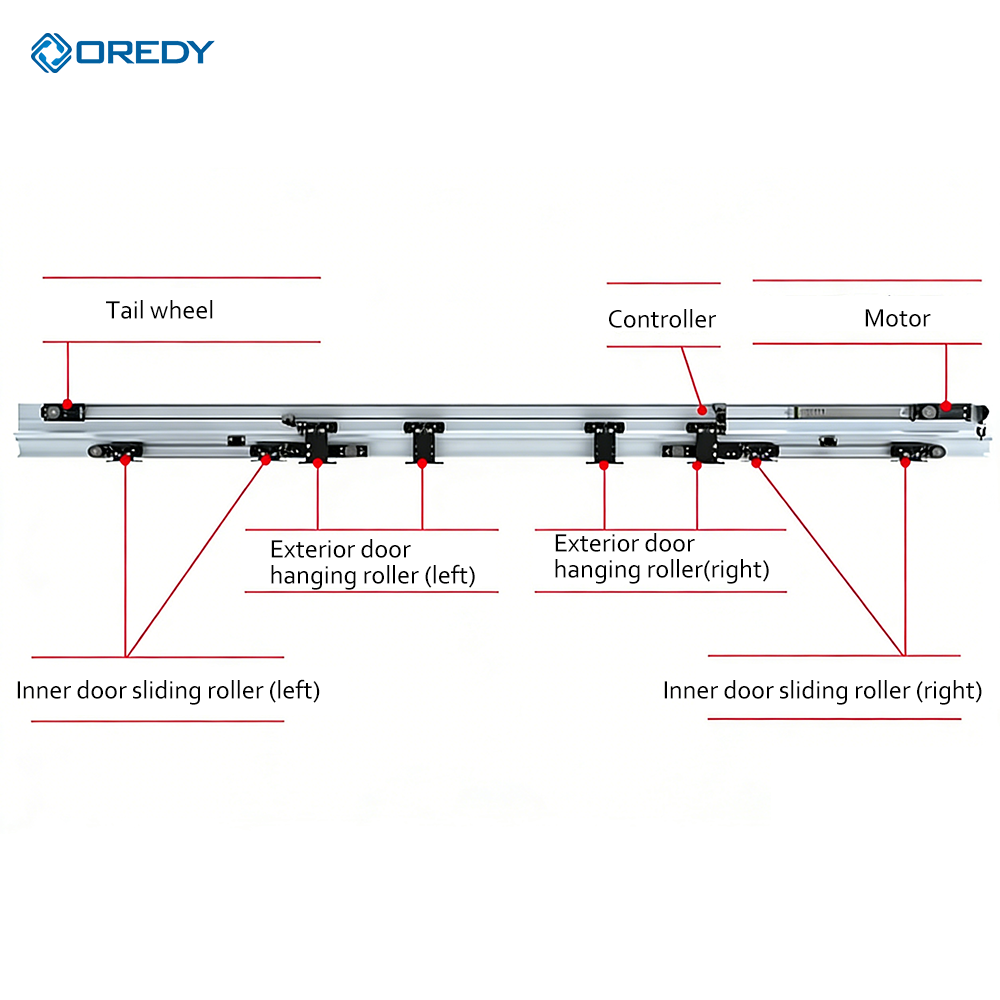 OREDY

Tail wheel

Controller

Motor

Exterior door hanging roller (left)

Exterior door hanging roller(right)

Inner door sliding roller (left)

Inner door sliding roller (right)