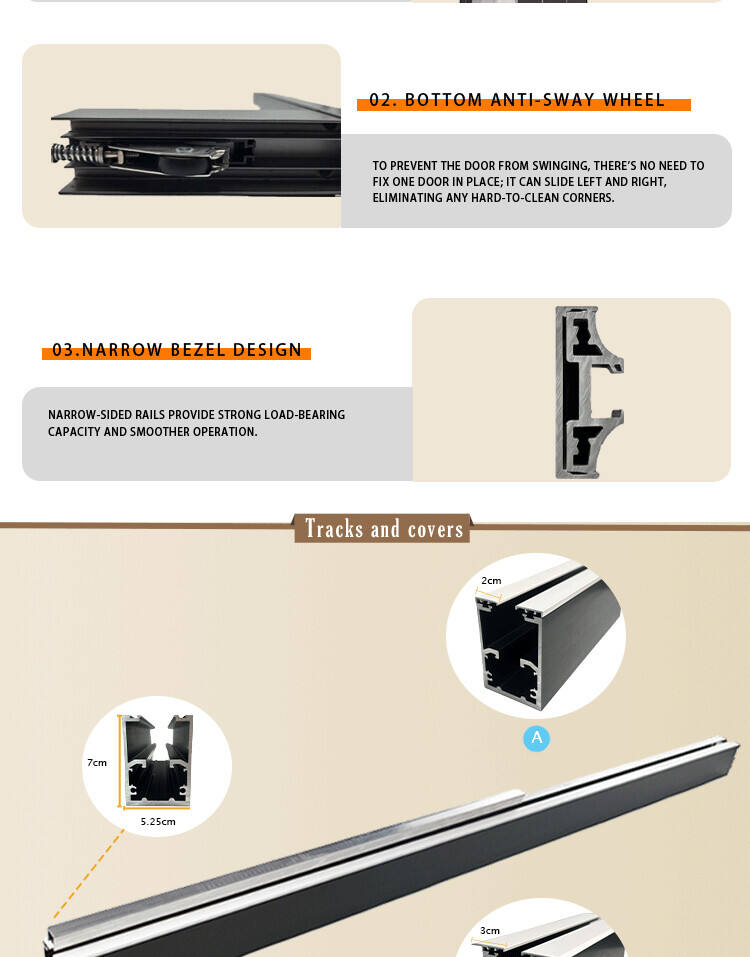 02. BOTTOM ANTI-SWAY WHEEL

TO PREVENT THE DOOR FROM SWINGING, THERE'S NO NEED TO FIX ONE DOOR IN PLACE; IT CAN SLIDE LEFT AND RIGHT, ELIMINATING ANY HARD-TO-CLEAN CORNERS.

03.NARROW BEZEL DESIGN

NARROW-SIDED RAILS PROVIDE STRONG LOAD-BEARING CAPACITY AND SMOOTHER OPERATION.

Tracks and covers

2cm

A

7cm

5.25cm

3cm