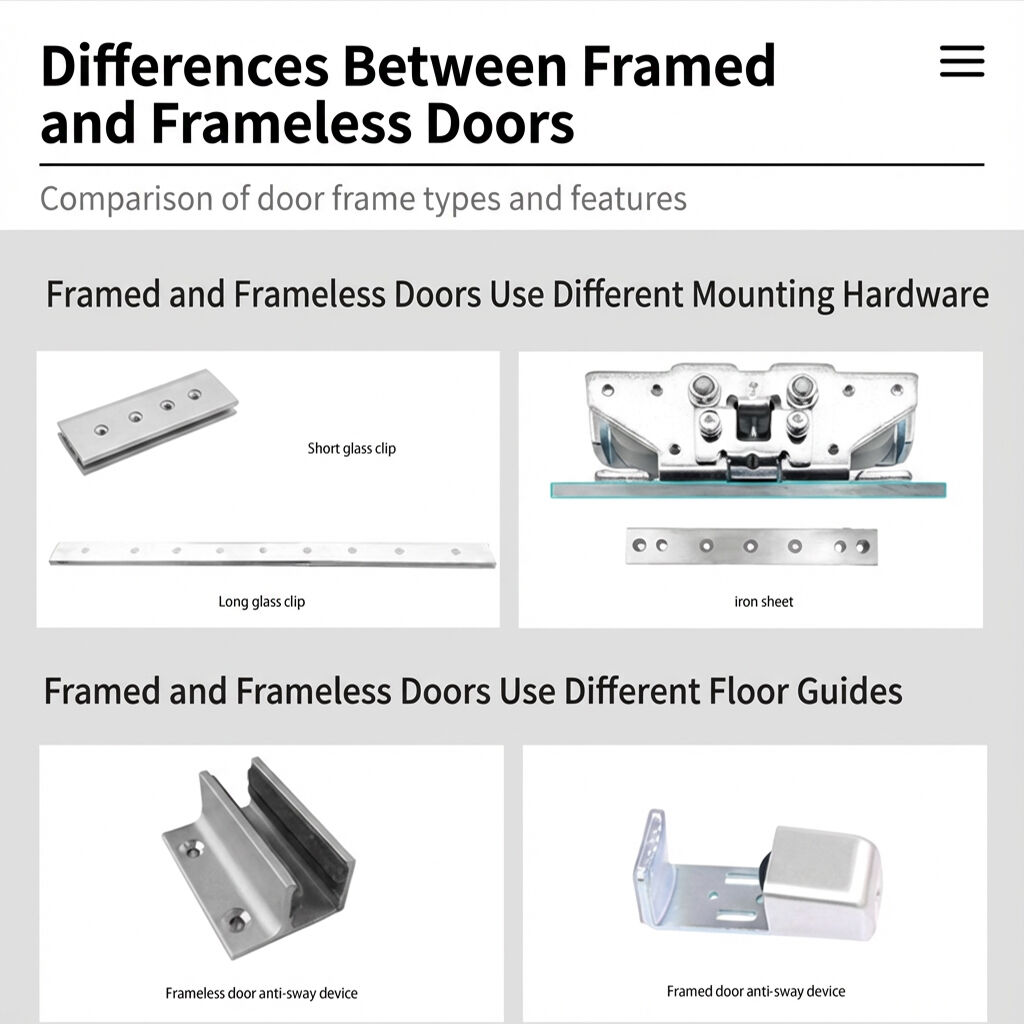 Differences Between Framed and Frameless Doors

Comparison of door frame types and features

Framed and Frameless Doors Use Different Mounting Hardware

Short glass clip

Long glass clip

iron sheet

Framed and Frameless Doors Use Different Floor Guides

Frameless door anti-sway device

Framed door anti-sway device