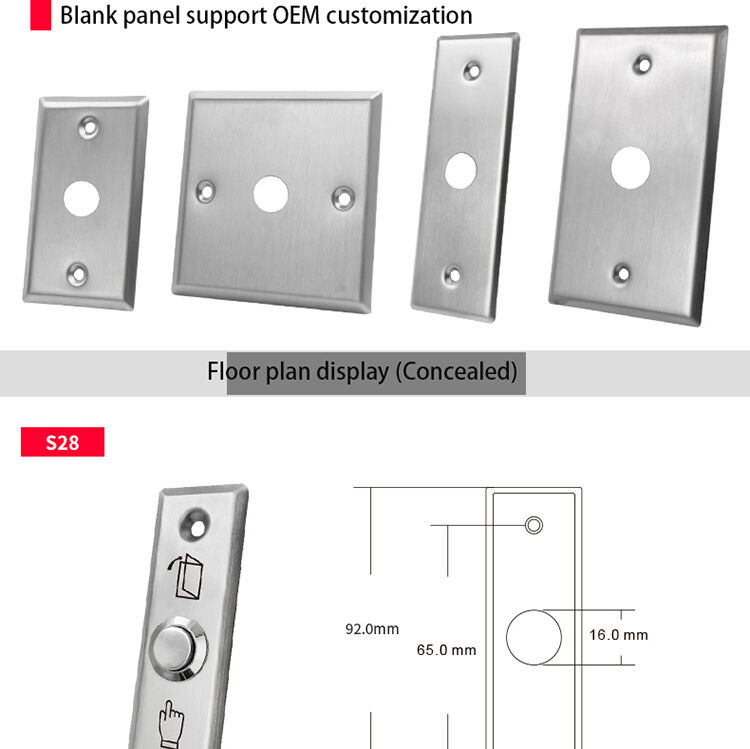 Blank panel support OEM customization

Floor plan display (Concealed)

S28

92.0mm

65.0 mm

16.0 mm