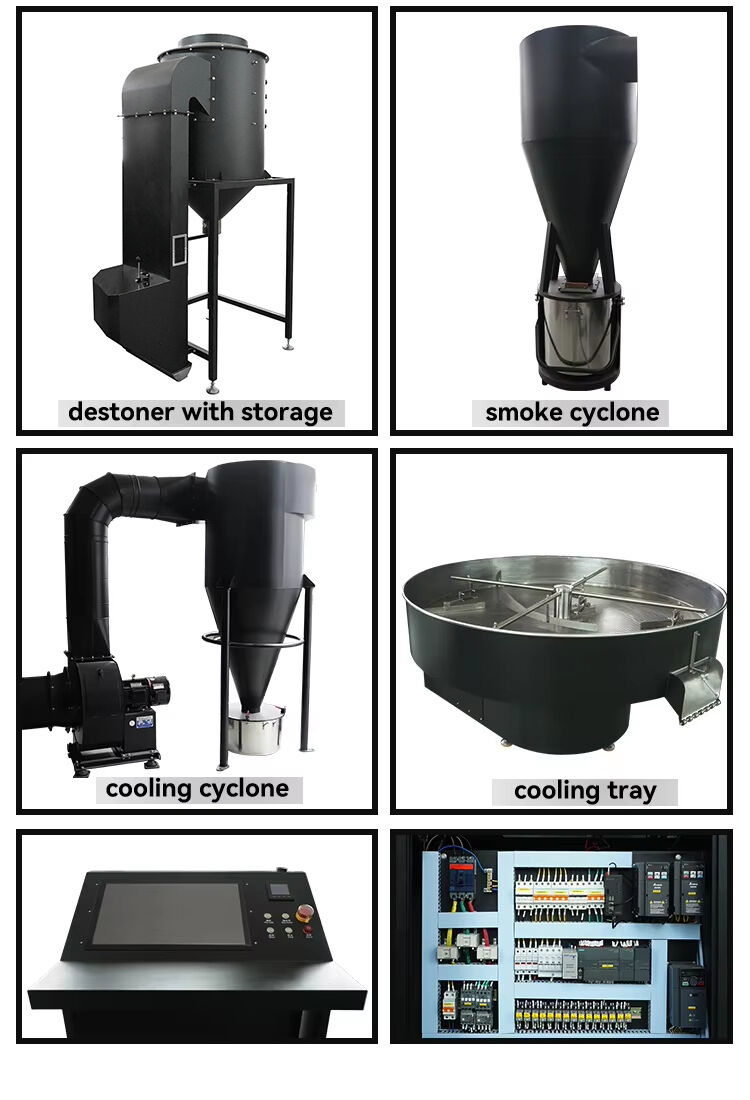 destoner with storage

smoke cyclone

cooling cyclone

cooling tray