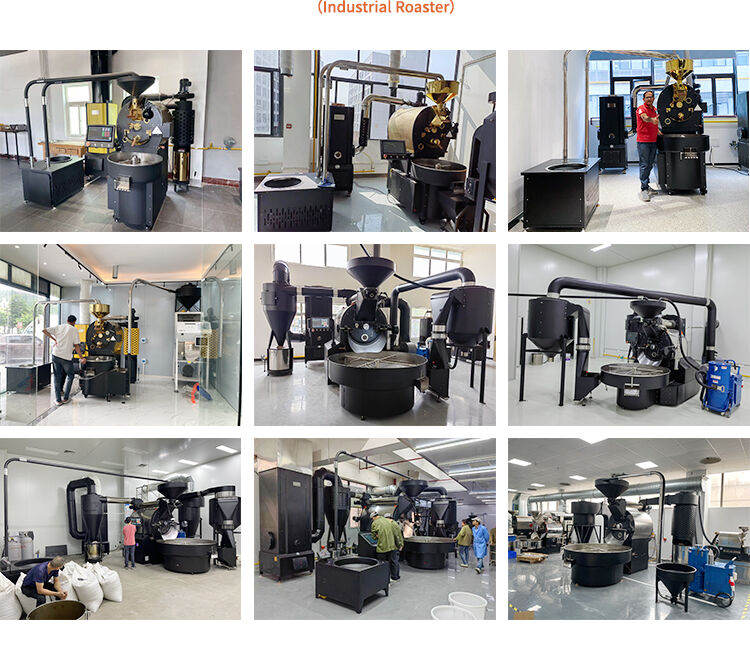 (Industrial Roaster)