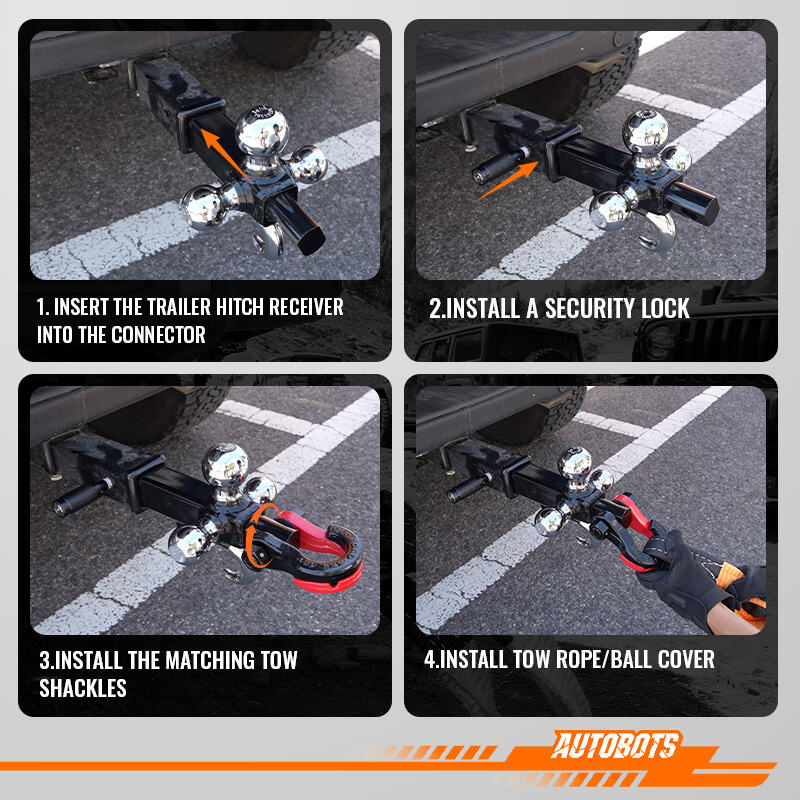 1. INSERT THE TRAILER HITCH RECEIVER INTO THE CONNECTOR

2.INSTALL A SECURITY LOCK

3.INSTALL THE MATCHING TOW SHACKLES

4.INSTALL TOW ROPE/BALL COVER

AUTOBOTS