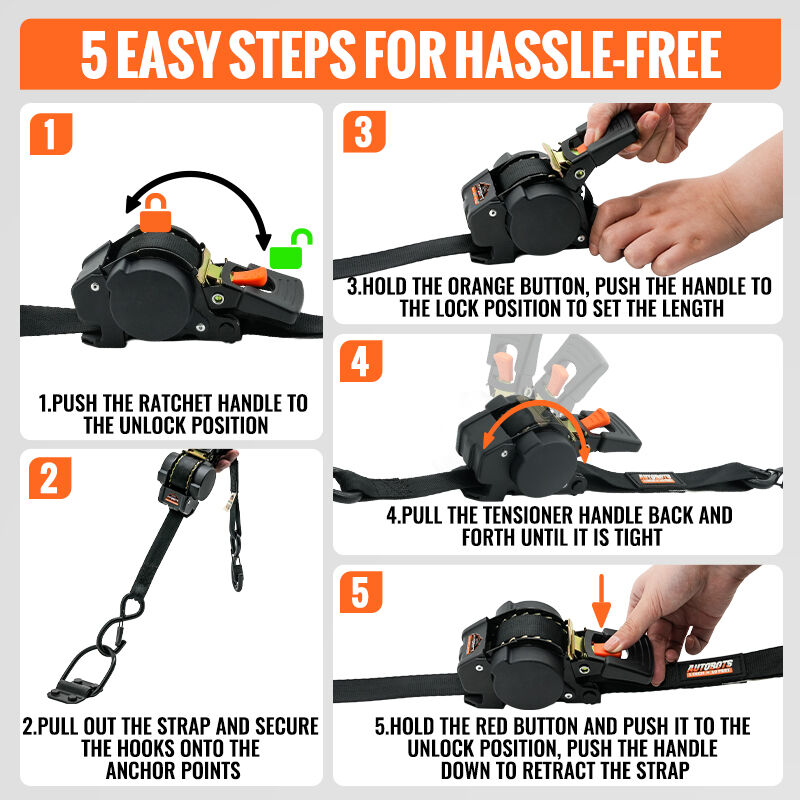 5 EASY STEPS FOR HASSLE-FREE

1

1.PUSH THE RATCHET HANDLE TO THE UNLOCK POSITION

2

2.PULL OUT THE STRAP AND SECURE THE HOOKS ONTO THE ANCHOR POINTS

3

3.HOLD THE ORANGE BUTTON, PUSH THE HANDLE TO THE LOCK POSITION TO SET THE LENGTH

4

4.PULL THE TENSIONER HANDLE BACK AND FORTH UNTIL IT IS TIGHT

5

AUTOBOTS

5.HOLD THE RED BUTTON AND PUSH IT TO THE UNLOCK POSITION, PUSH THE HANDLE DOWN TO RETRACT THE STRAP