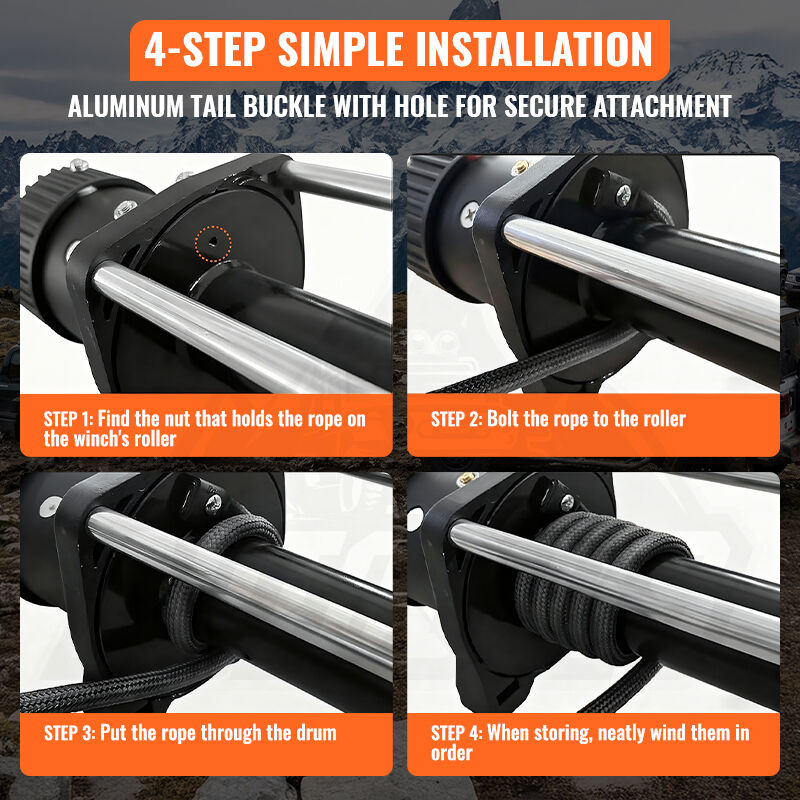 4-STEP SIMPLE INSTALLATION

ALUMINUM TAIL BUCKLE WITH HOLE FOR SECURE ATTACHMENT

STEP 1: Find the nut that holds the rope on the winch's roller

STEP 2: Bolt the rope to the roller

STEP 3: Put the rope through the drum

STEP 4: When storing, neatly wind them in order