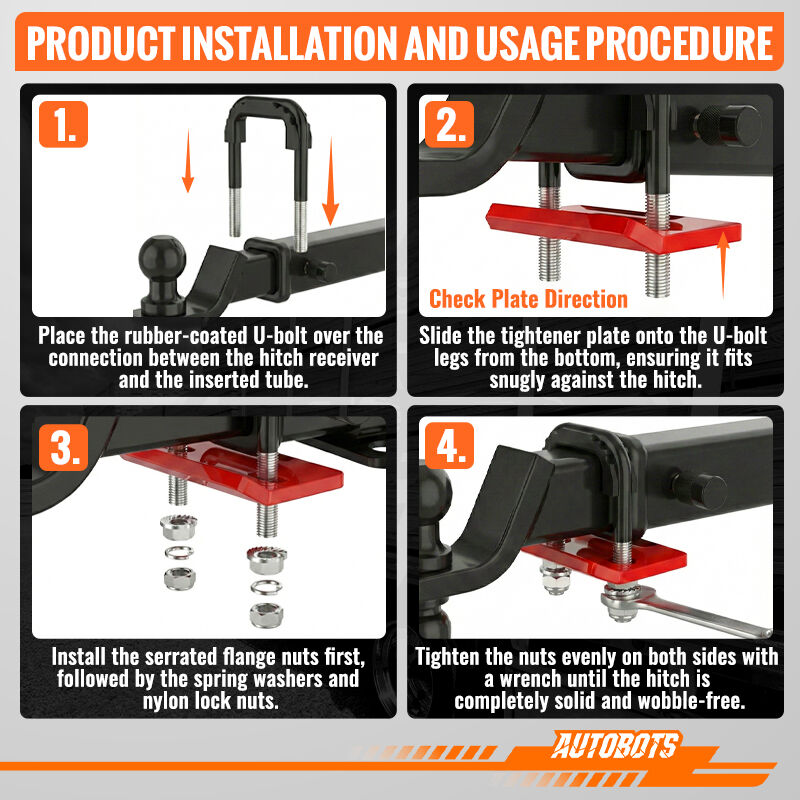 PRODUCT INSTALLATION AND USAGE PROCEDURE

1.

Place the rubber-coated U-bolt over the connection between the hitch receiver and the inserted tube.

2.

Check Plate Direction

Slide the tightener plate onto the U-bolt legs from the bottom, ensuring it fits snugly against the hitch.

3.

Install the serrated flange nuts first, followed by the spring washers and nylon lock nuts.

4.

Tighten the nuts evenly on both sides with a wrench until the hitch is completely solid and wobble-free.

AUTOBOTS