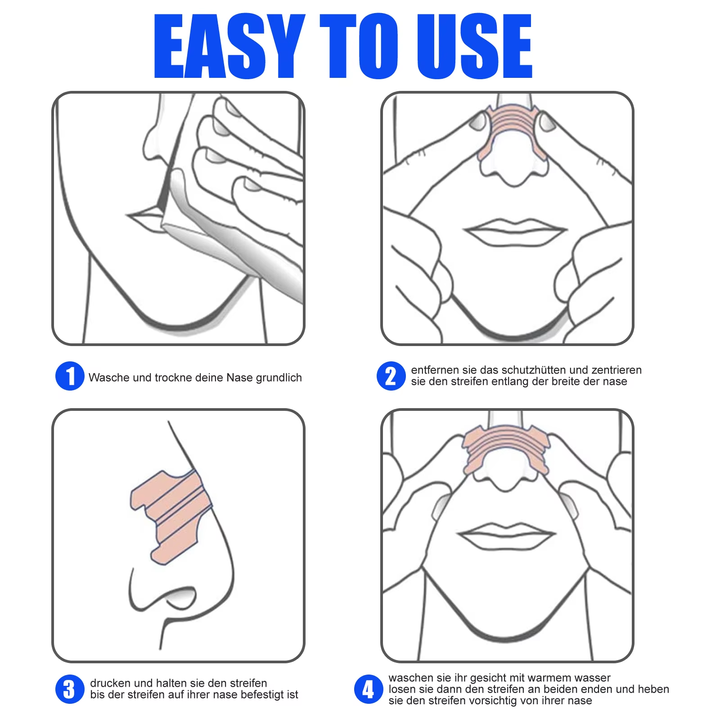 EASY TO USE

1 Wasche und trockne deine Nase grundlich

2 entfernen sie das schutzhütten und zentrieren sie den streifen entlang der breite der nase

3 drucken und halten sie den streifen bis der streifen auf ihrer nase befestigt ist

4 waschen sie ihr gesicht mit warmem wasser losen sie dann den streifen an beiden enden und heben sie den streifen vorsichtig von ihrer nase