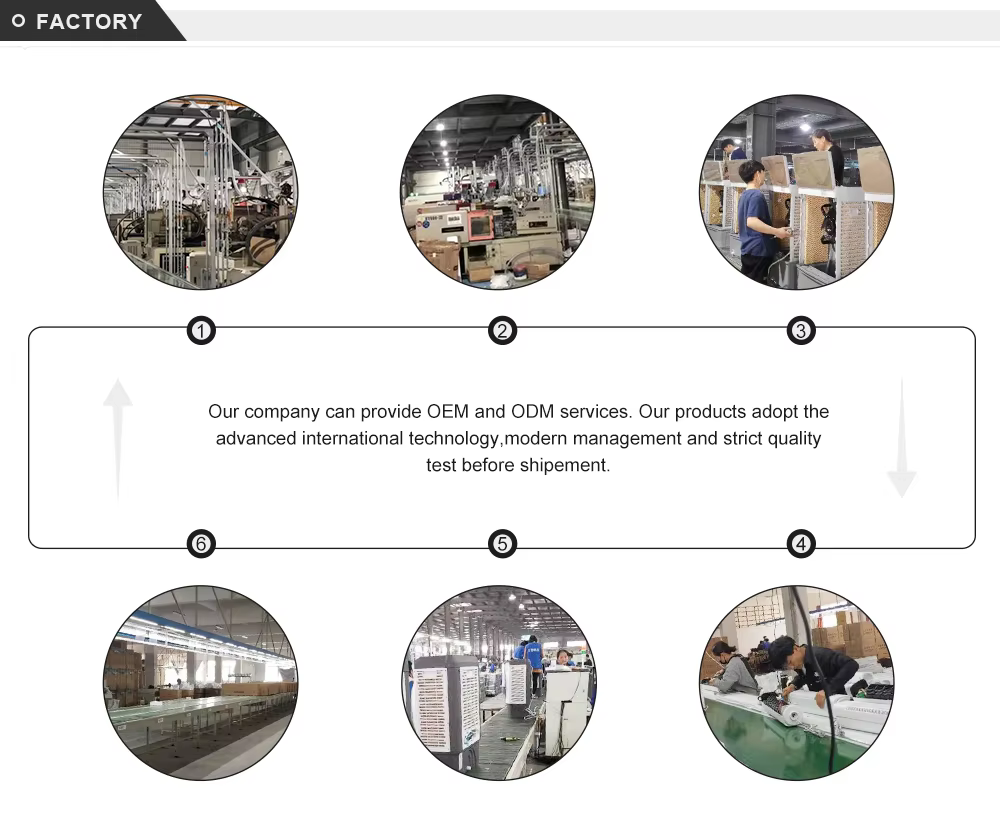 FACTORY

1
2
3

Our company can provide OEM and ODM services. Our products adopt the advanced international technology,modern management and strict quality test before shipement.

6
5
4