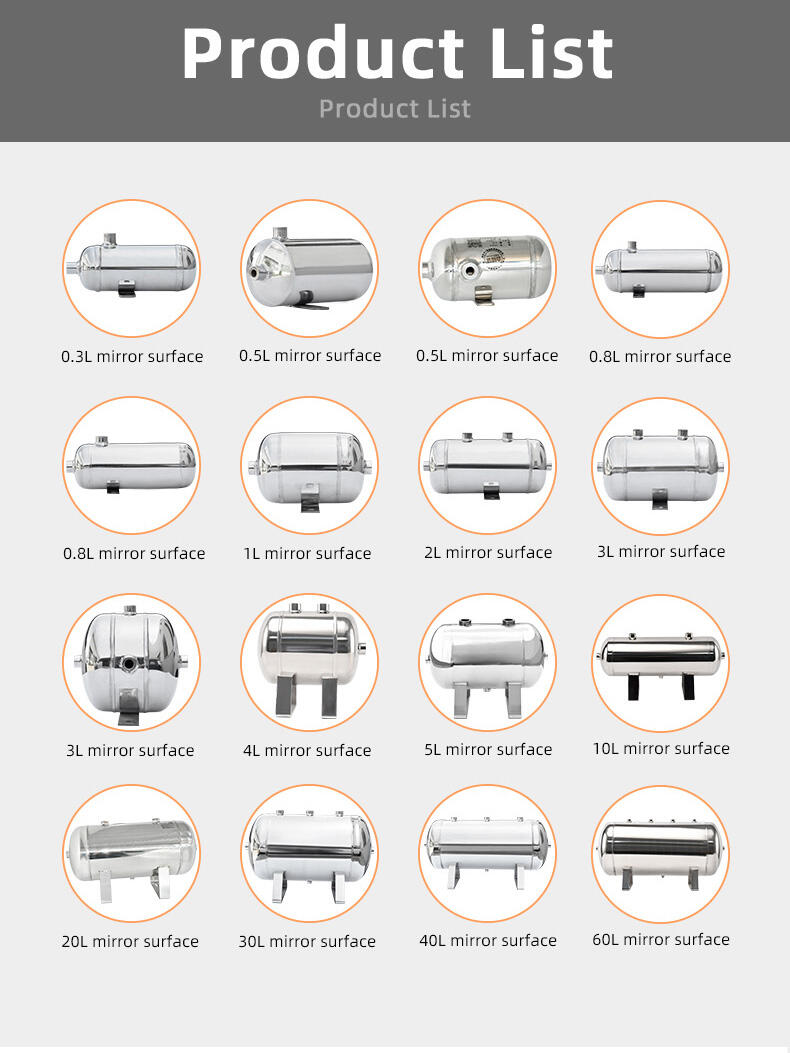 Product List

Product List

0.3L mirror surface

0.5L mirror surface

0.5L mirror surface

0.8L mirror surface

0.8L mirror surface

1L mirror surface

2L mirror surface

3L mirror surface

3L mirror surface

4L mirror surface

5L mirror surface

10L mirror surface

20L mirror surface

30L mirror surface

40L mirror surface

60L mirror surface