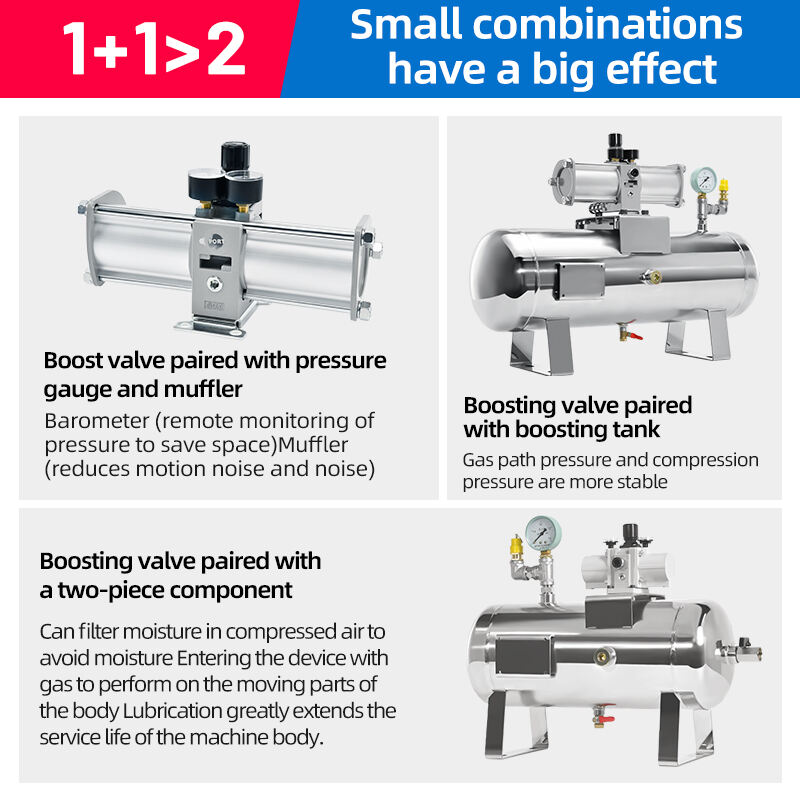 1+1>2

Small combinations have a big effect

PORT

Boost valve paired with pressure gauge and muffler

Barometer (remote monitoring of pressure to save space)Muffler (reduces motion noise and noise)

Boosting valve paired with boosting tank

Gas path pressure and compression pressure are more stable

Boosting valve paired with a two-piece component

Can filter moisture in compressed air to avoid moisture Entering the device with gas to perform on the moving parts of the body Lubrication greatly extends the service life of the machine body.