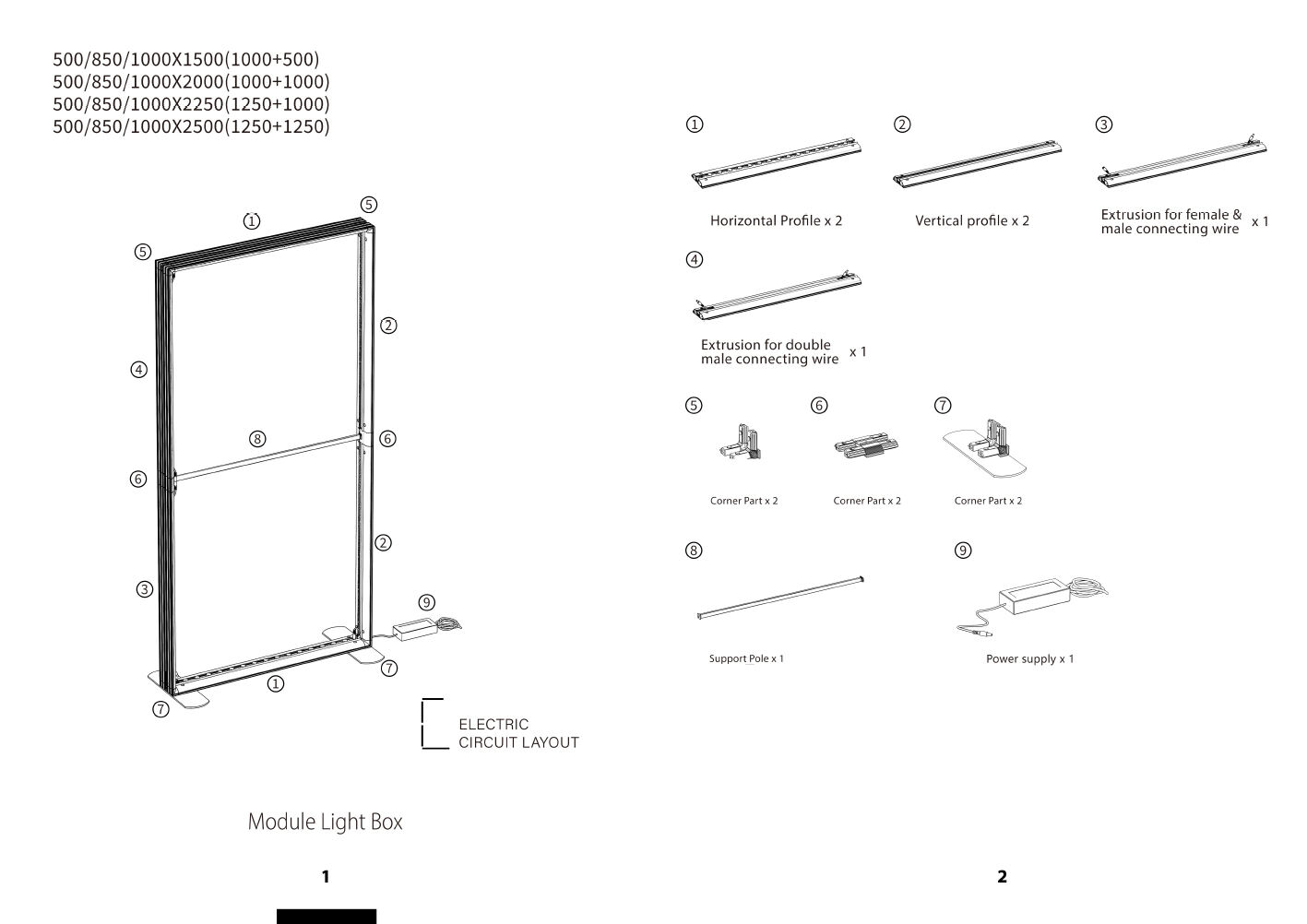 500/850/1000X1500(1000+500)
500/850/1000X2000(1000+1000)
500/850/1000X2250(1250+1000)
500/850/1000X2500(1250+1250)

①
⑤
⑤
②
④
⑧
⑥
⑥
②
③
⑨
⑦
①
⑦

ELECTRIC
CIRCUIT LAYOUT

Module Light Box

1

①
Horizontal Profile x 2

②
Vertical profile x 2

③
Extrusion for female & male connecting wire x 1

④
Extrusion for double male connecting wire x 1

⑤
Corner Part x 2

⑥
Corner Part x 2

⑦
Corner Part x 2

⑧
Support Pole x 1

⑨
Power supply x 1

2