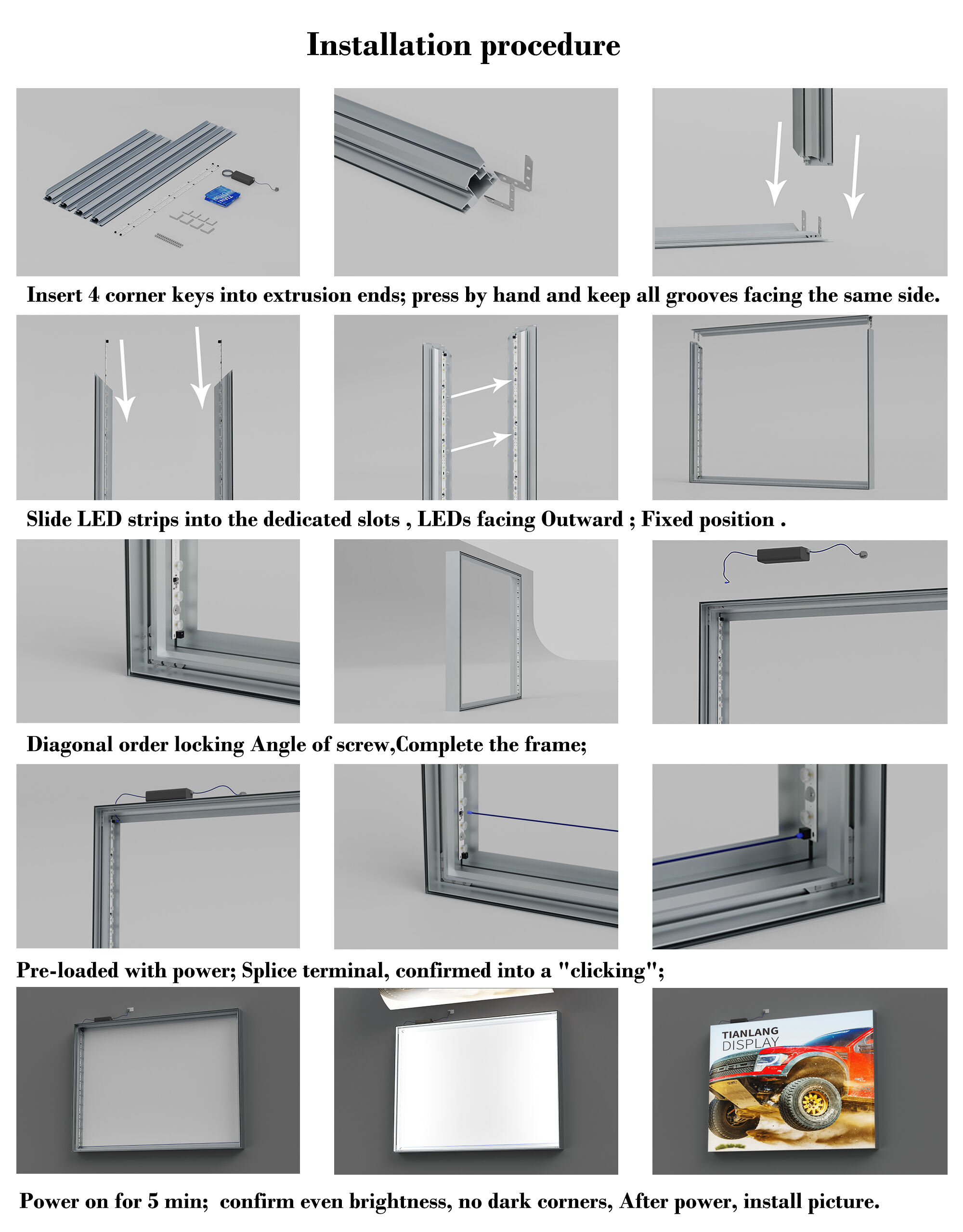 Installation procedure

Insert 4 corner keys into extrusion ends; press by hand and keep all grooves facing the same side.

Slide LED strips into the dedicated slots , LEDs facing Outward ; Fixed position .

Diagonal order locking Angle of screw,Complete the frame;

Pre-loaded with power; Splice terminal, confirmed into a "clicking";

TIANLANG DISPLAY

Power on for 5 min; confirm even brightness, no dark corners, After power, install picture.