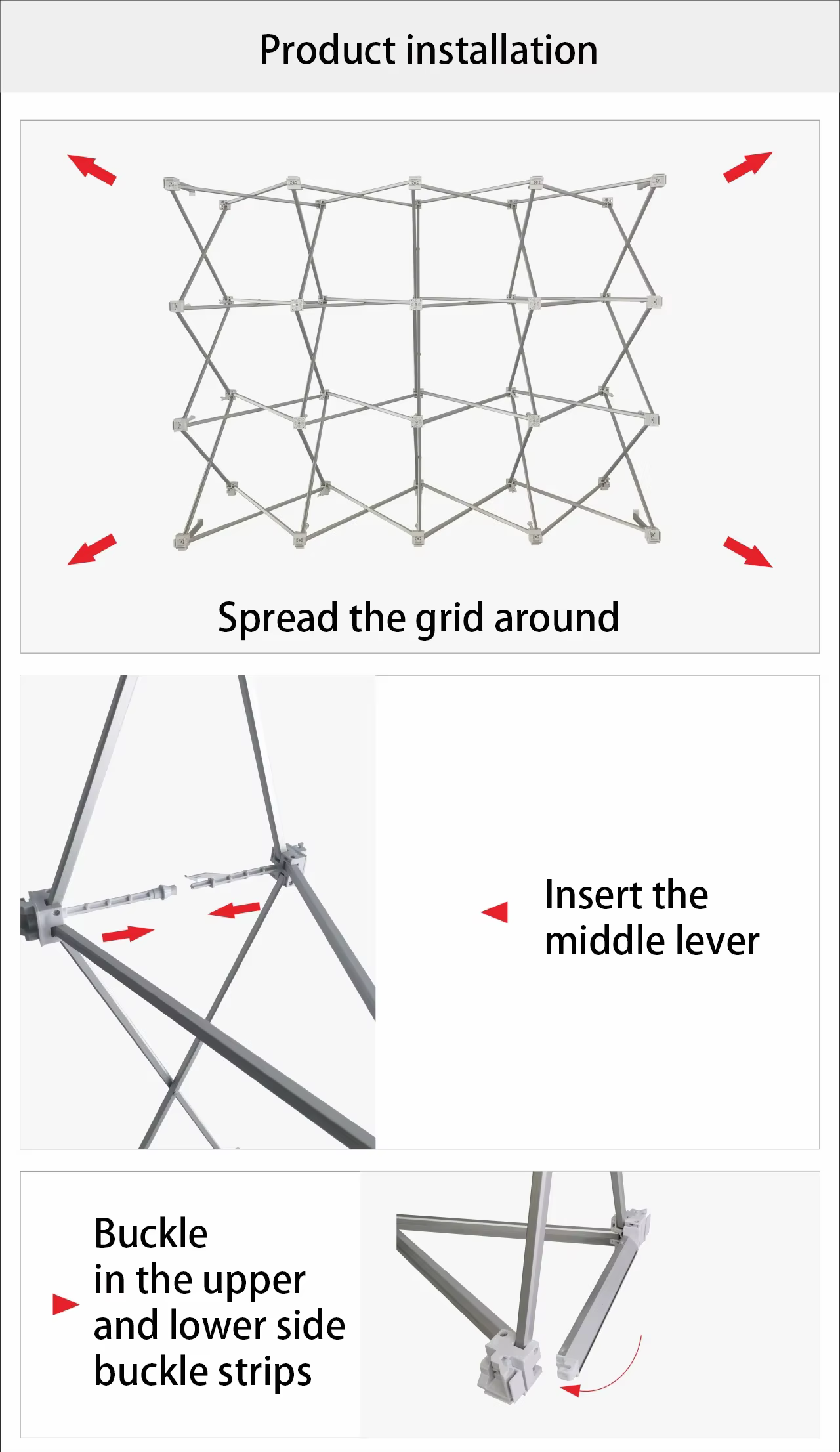 Product installation

Spread the grid around

Insert the middle lever

Buckle in the upper and lower side buckle strips