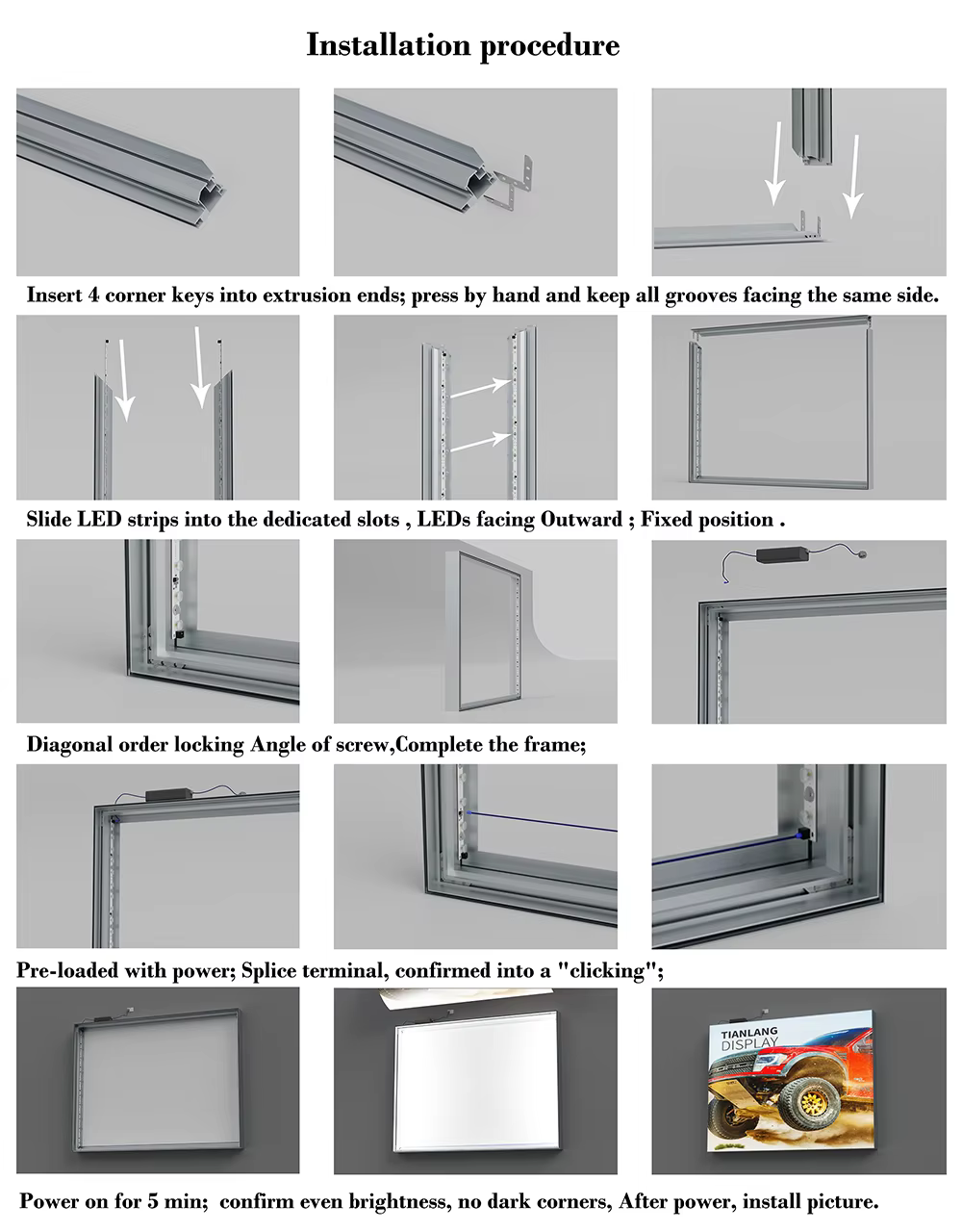 Installation procedure

Insert 4 corner keys into extrusion ends; press by hand and keep all grooves facing the same side.

Slide LED strips into the dedicated slots , LEDs facing Outward ; Fixed position .

Diagonal order locking Angle of screw,Complete the frame;

Pre-loaded with power; Splice terminal, confirmed into a "clicking";

TIANLANG DISPLAY

Power on for 5 min; confirm even brightness, no dark corners, After power, install picture.