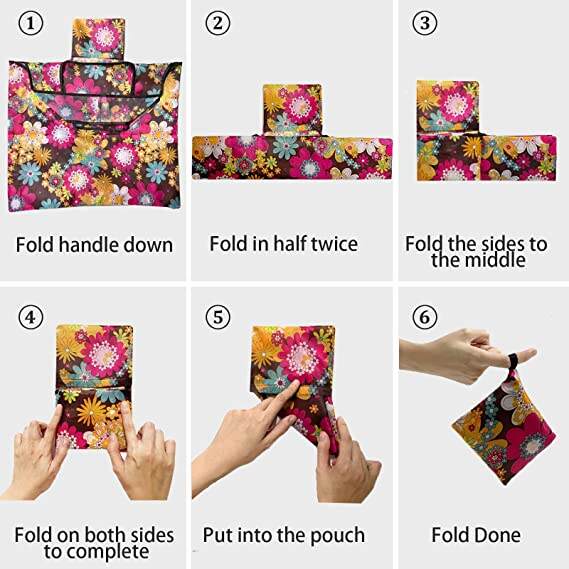 ①
Fold handle down

②
Fold in half twice

③
Fold the sides to the middle

④
Fold on both sides to complete

⑤
Put into the pouch

⑥
Fold Done