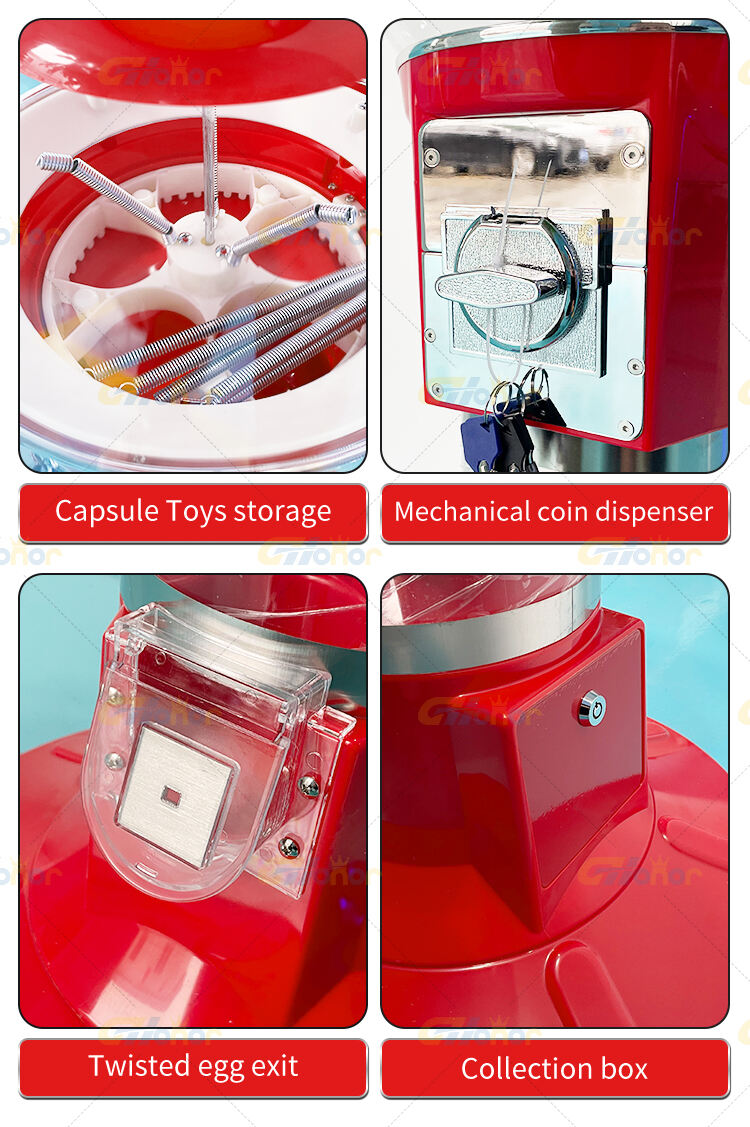 Capsule Toys storage

Mechanical coin dispenser

Twisted egg exit

Collection box