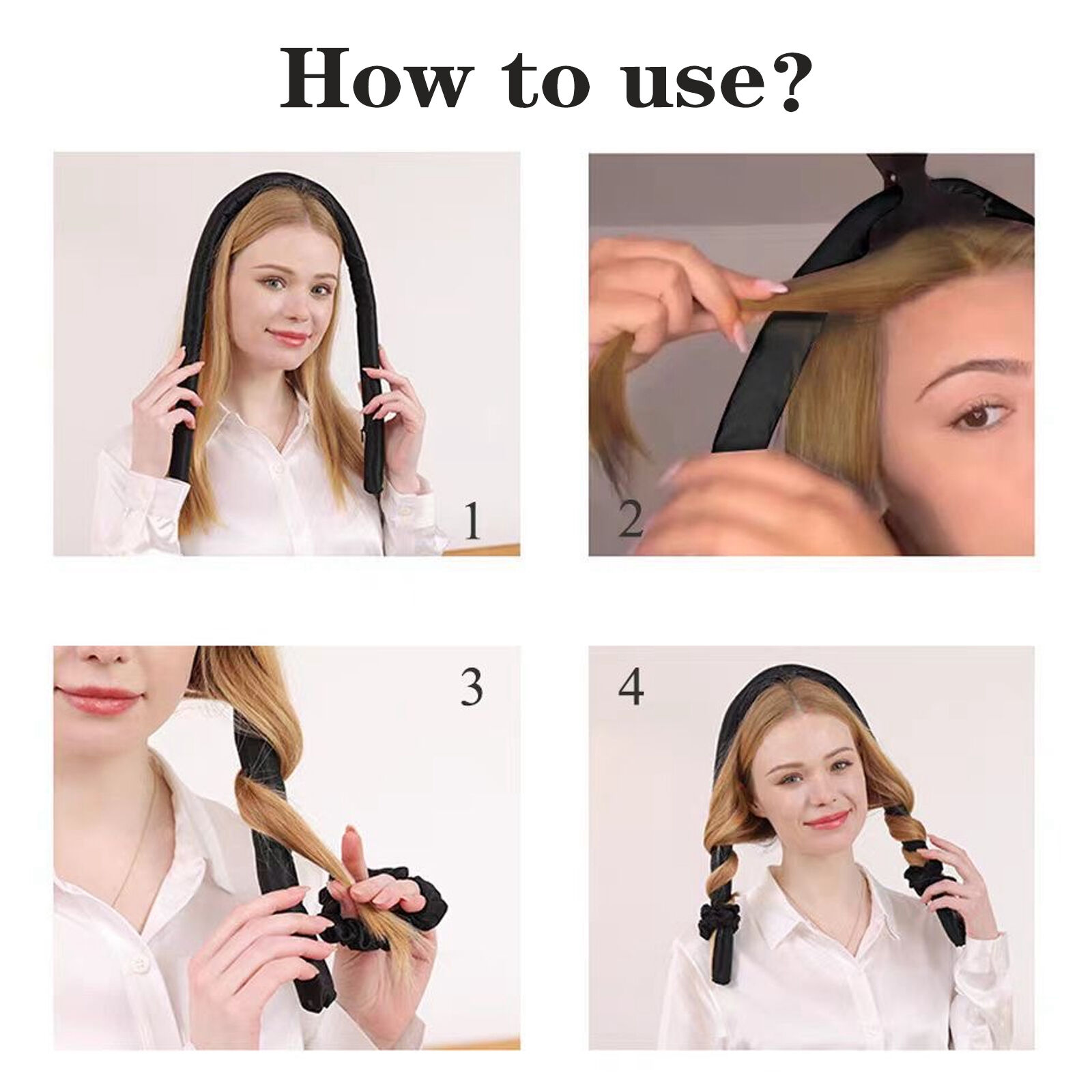 How to use?

1

2

3

4