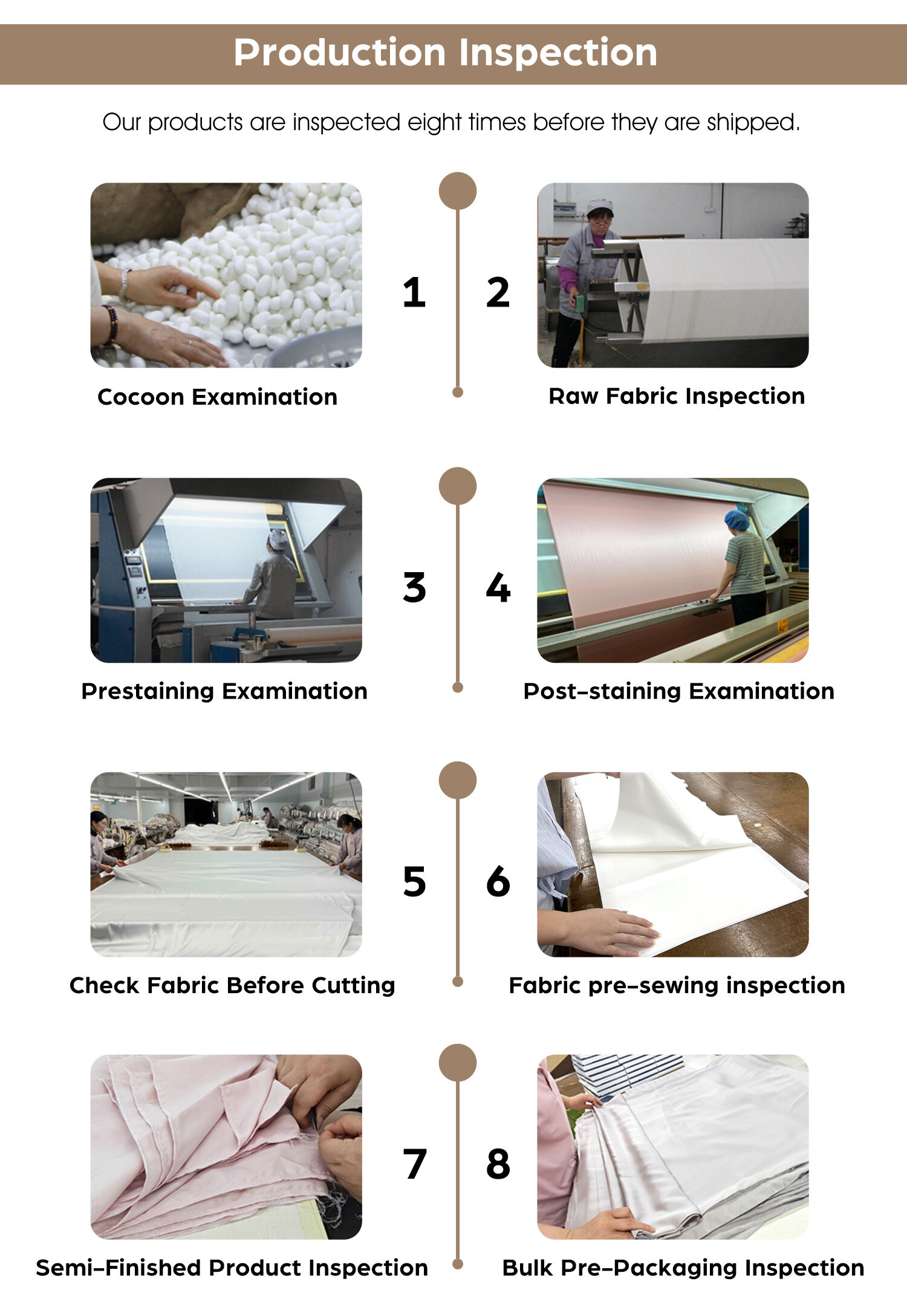 Production Inspection

Our products are inspected eight times before they are shipped.

1

Cocoon Examination

2

Raw Fabric Inspection

3

Prestaining Examination

4

Post-staining Examination

5

Check Fabric Before Cutting

6

Fabric pre-sewing inspection

7

Semi-Finished Product Inspection

8

Bulk Pre-Packaging Inspection