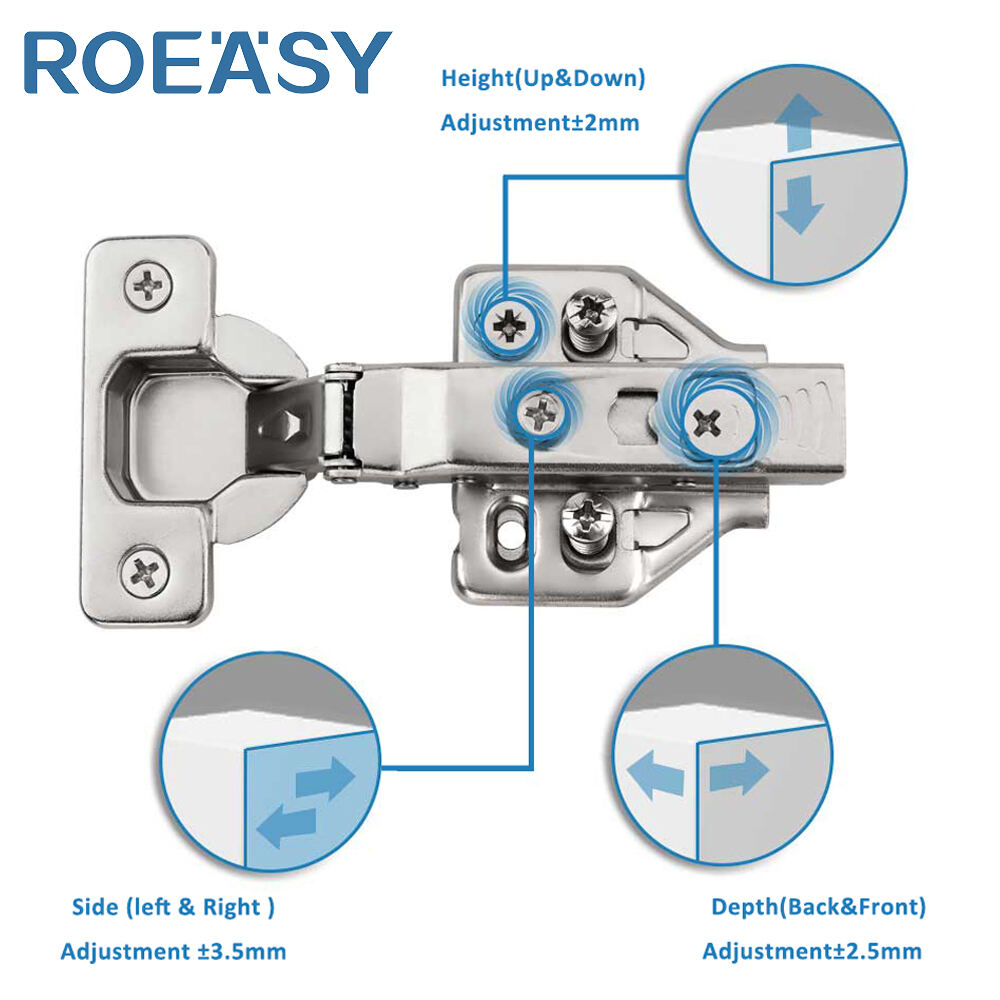 ROEASY

Height(Up&Down)
Adjustment±2mm

Side (left & Right )
Adjustment ±3.5mm

Depth(Back&Front)
Adjustment±2.5mm