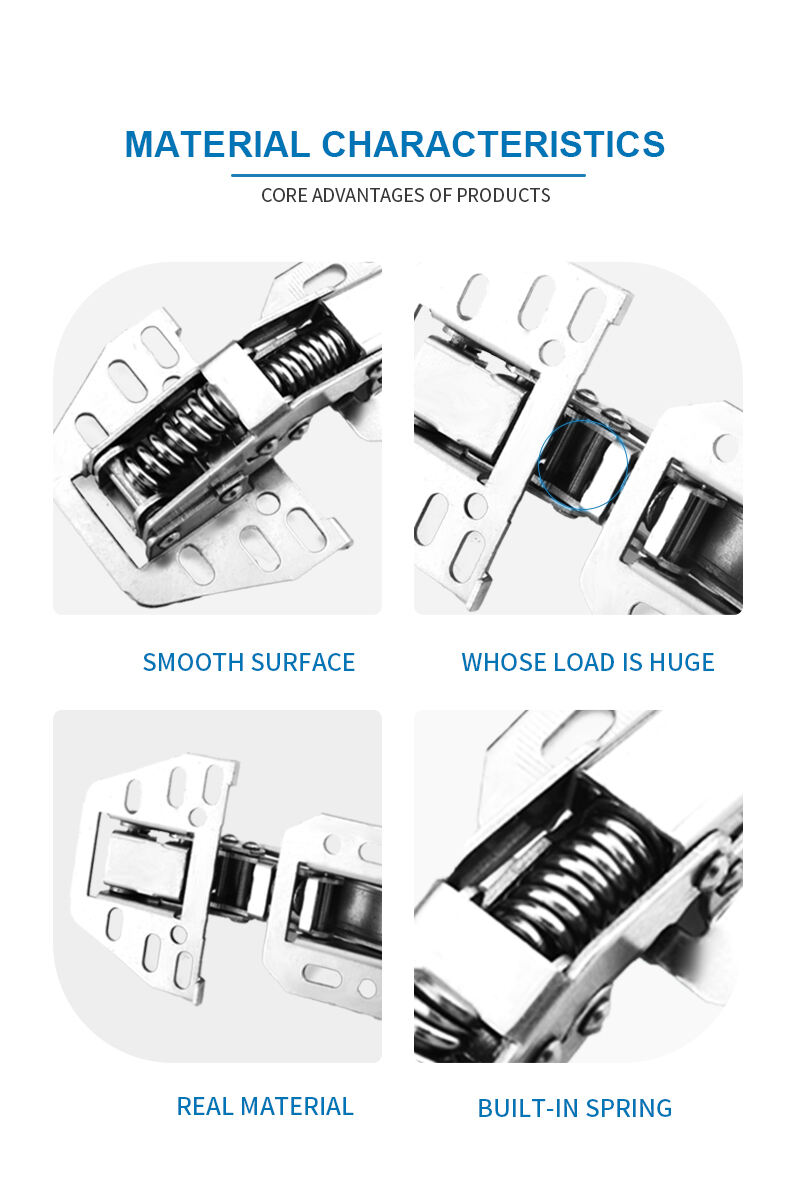 MATERIAL CHARACTERISTICS

CORE ADVANTAGES OF PRODUCTS

SMOOTH SURFACE

WHOSE LOAD IS HUGE

REAL MATERIAL

BUILT-IN SPRING