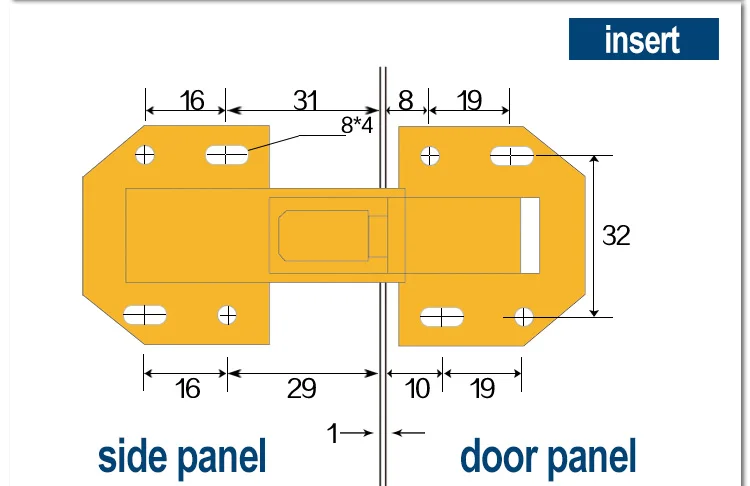 insert

16
31
8
19
8*4
32
16
29
10
19
1

side panel
door panel