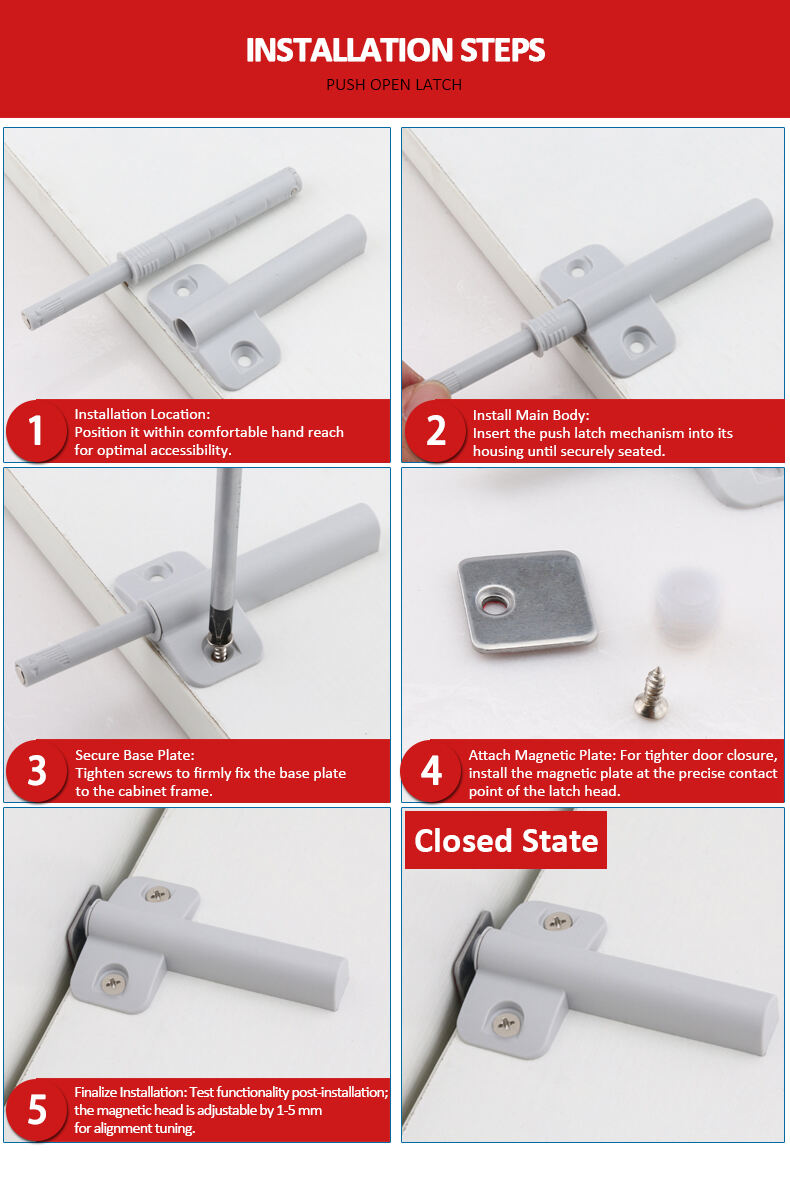 INSTALLATION STEPS
PUSH OPEN LATCH

1
Installation Location:
Position it within comfortable hand reach for optimal accessibility.

2
Install Main Body:
Insert the push latch mechanism into its housing until securely seated.

3
Secure Base Plate:
Tighten screws to firmly fix the base plate to the cabinet frame.

4
Attach Magnetic Plate: For tighter door closure, install the magnetic plate at the precise contact point of the latch head.

5
Finalize Installation: Test functionality post-installation; the magnetic head is adjustable by 1-5 mm for alignment tuning.

Closed State