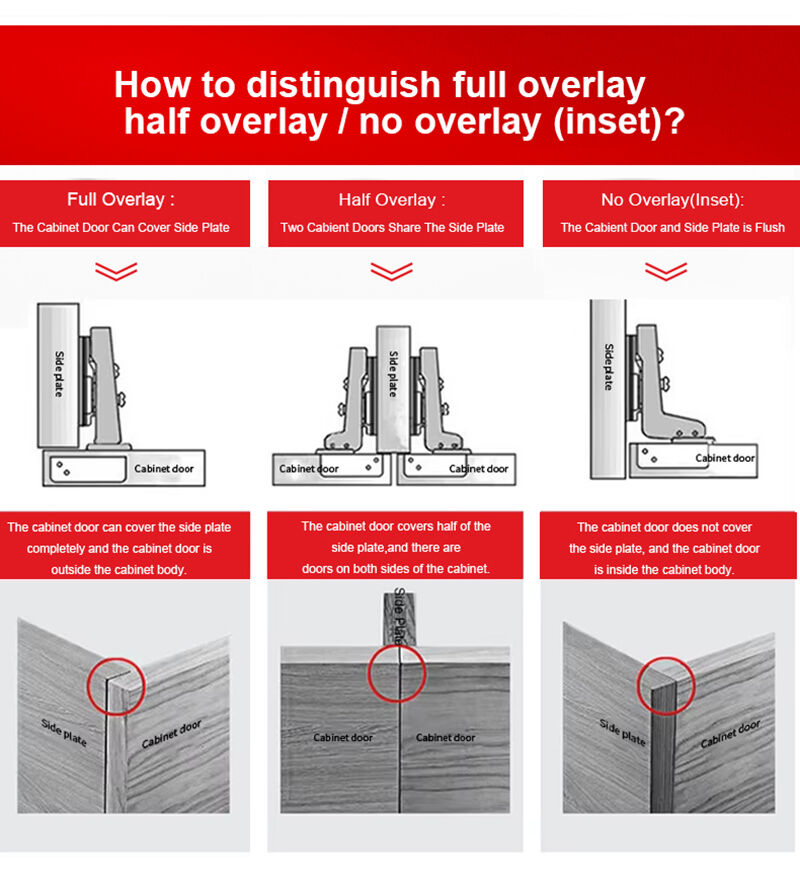 How to distinguish full overlay half overlay / no overlay (inset)?

Full Overlay :
The Cabinet Door Can Cover Side Plate

Side plate

Cabinet door

The cabinet door can cover the side plate completely and the cabinet door is outside the cabinet body.

Side plate

Cabinet door

Half Overlay :
Two Cabient Doors Share The Side Plate

Side plate

Cabinet door

Cabinet door

The cabinet door covers half of the side plate,and there are doors on both sides of the cabinet.

Side Plate

Cabinet door

Cabinet door

No Overlay(Inset):
The Cabient Door and Side Plate is Flush

Side plate

Cabinet door

The cabinet door does not cover the side plate, and the cabinet door is inside the cabinet body.

Side plate

Cabinet door