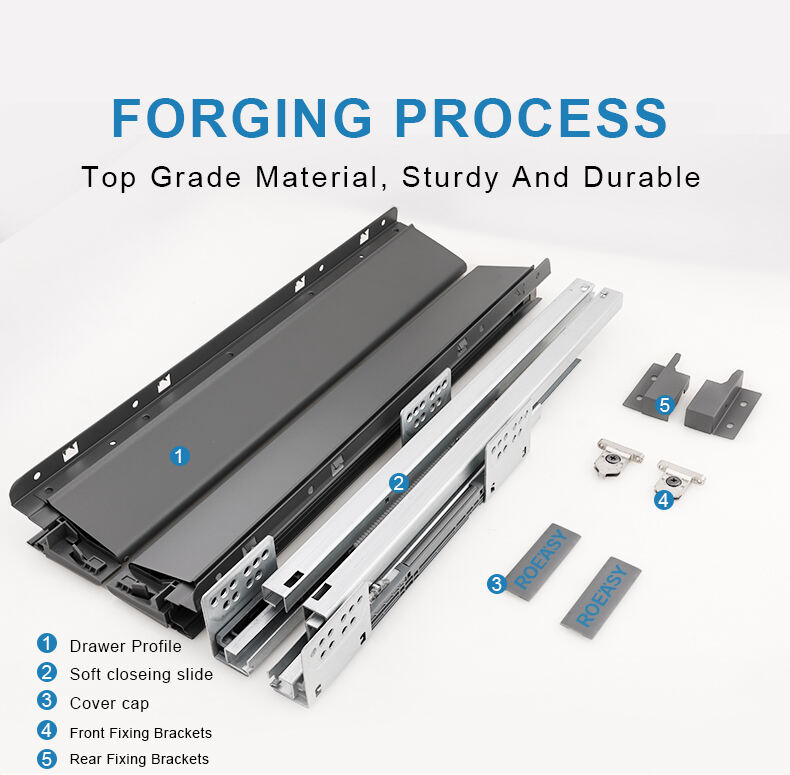 FORGING PROCESS

Top Grade Material, Sturdy And Durable

1

2

5

4

3

ROEASY

ROEASY

1 Drawer Profile
2 Soft closeing slide
3 Cover cap
4 Front Fixing Brackets
5 Rear Fixing Brackets