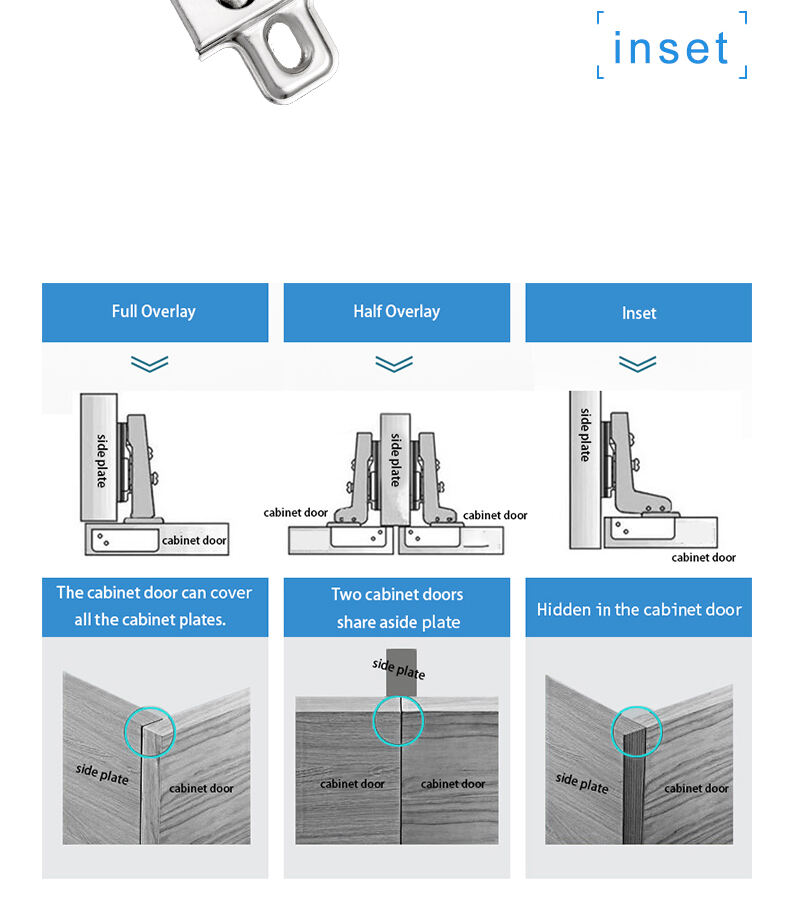 inset

Full Overlay

side plate

cabinet door

The cabinet door can cover all the cabinet plates.

side plate

cabinet door

Half Overlay

side plate

cabinet door

cabinet door

Two cabinet doors share aside plate

side plate

cabinet door

cabinet door

Inset

side plate

cabinet door

Hidden in the cabinet door

side plate

cabinet door