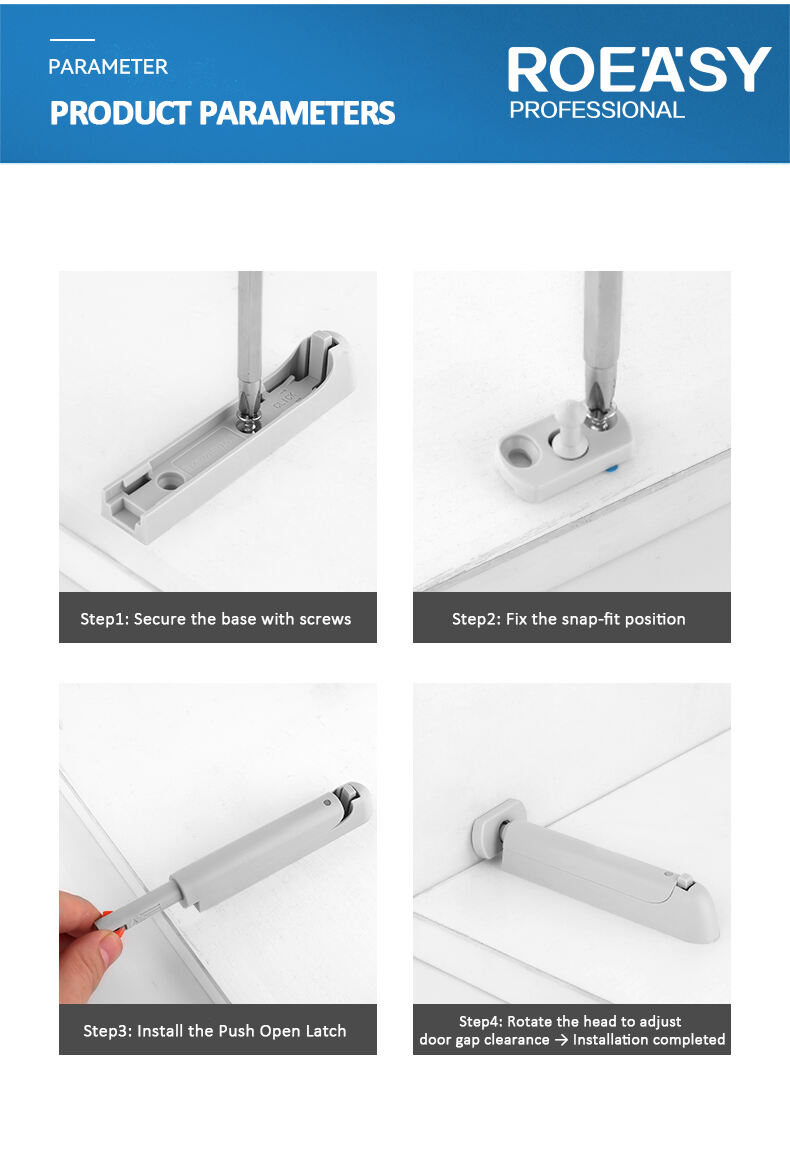 PARAMETER
PRODUCT PARAMETERS

ROEASY
PROFESSIONAL

Step1: Secure the base with screws

Step2: Fix the snap-fit position

Step3: Install the Push Open Latch

Step4: Rotate the head to adjust door gap clearance → Installation completed