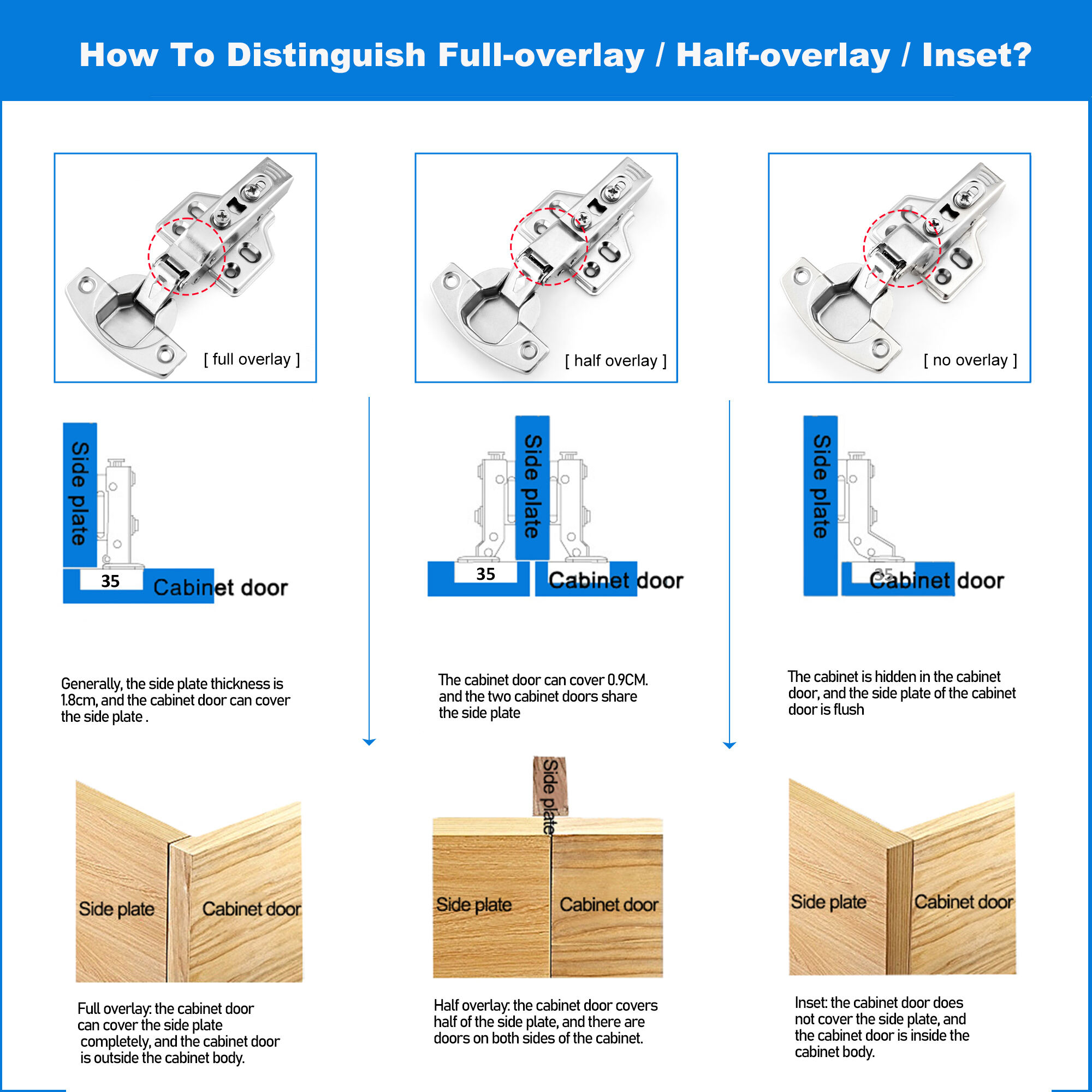 How To Distinguish Full-overlay / Half-overlay / Inset?

[ full overlay ]

Side plate

35

Cabinet door

Generally, the side plate thickness is 1.8cm, and the cabinet door can cover the side plate .

Side plate

Cabinet door

Full overlay: the cabinet door can cover the side plate completely, and the cabinet door is outside the cabinet body.

[ half overlay ]

Side plate

35

Cabinet door

The cabinet door can cover 0.9CM. and the two cabinet doors share the side plate

Side plate

Side plate

Cabinet door

Half overlay: the cabinet door covers half of the side plate, and there are doors on both sides of the cabinet.

[ no overlay ]

Side plate

35

Cabinet door

The cabinet is hidden in the cabinet door, and the side plate of the cabinet door is flush

Side plate

Cabinet door

Inset: the cabinet door does not cover the side plate, and the cabinet door is inside the cabinet body.