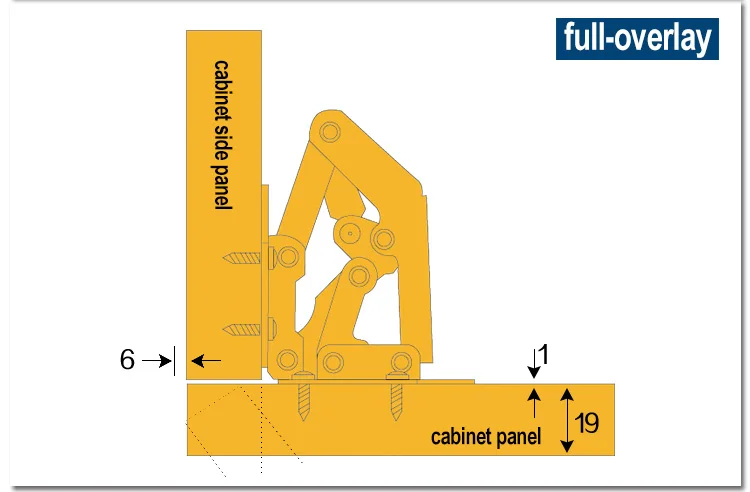 full-overlay

cabinet side panel

6

1

19

cabinet panel