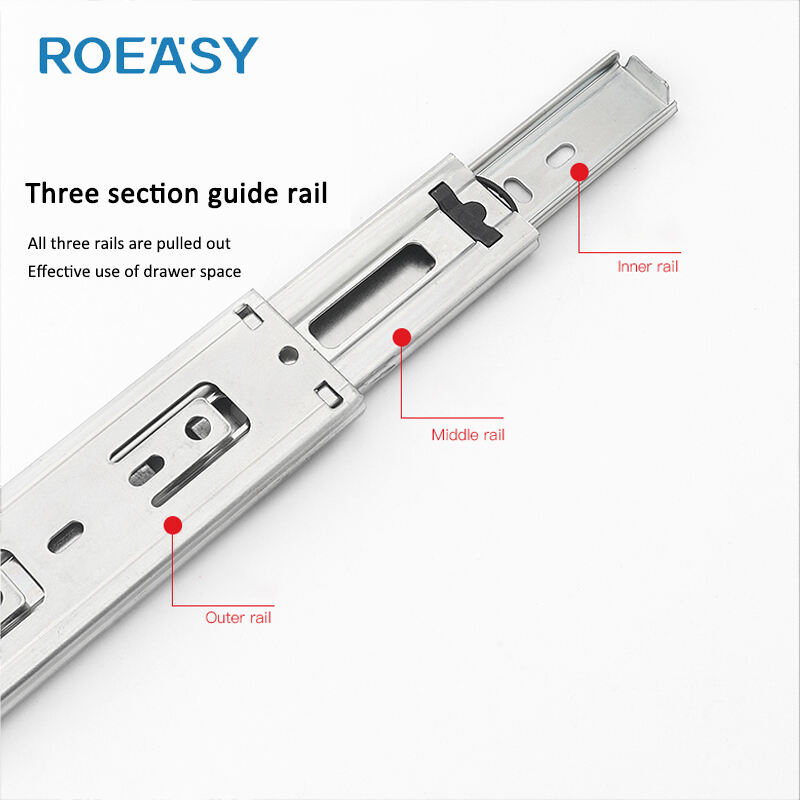 ROEASY

Three section guide rail

All three rails are pulled out
Effective use of drawer space

Inner rail

Middle rail

Outer rail