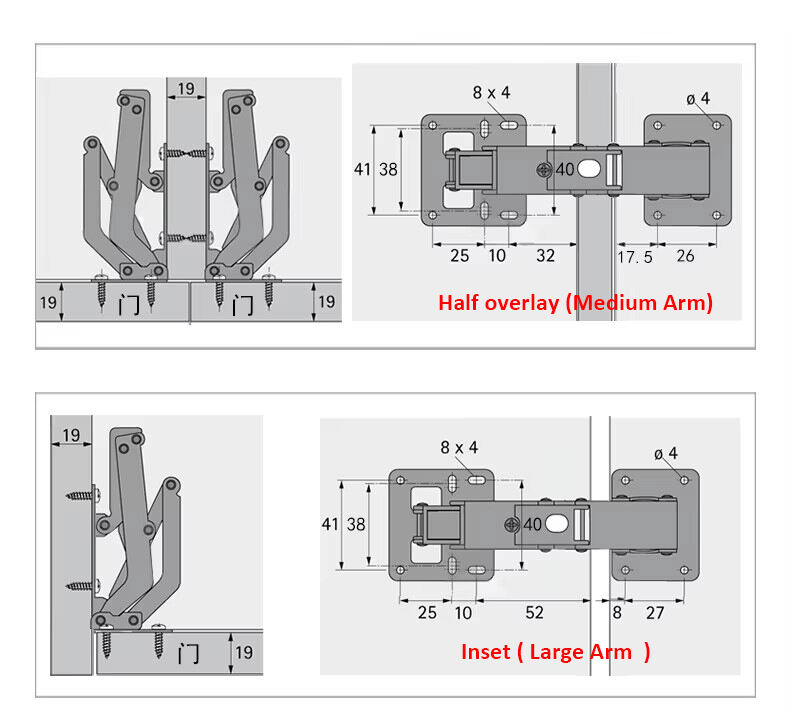 19

19 门 门 19

8 x 4

ø 4

41 38

40

25 10 32 17.5 26

Half overlay (Medium Arm)

19

门 19

8 x 4

ø 4

41 38

40

25 10 52 8 27

Inset ( Large Arm )