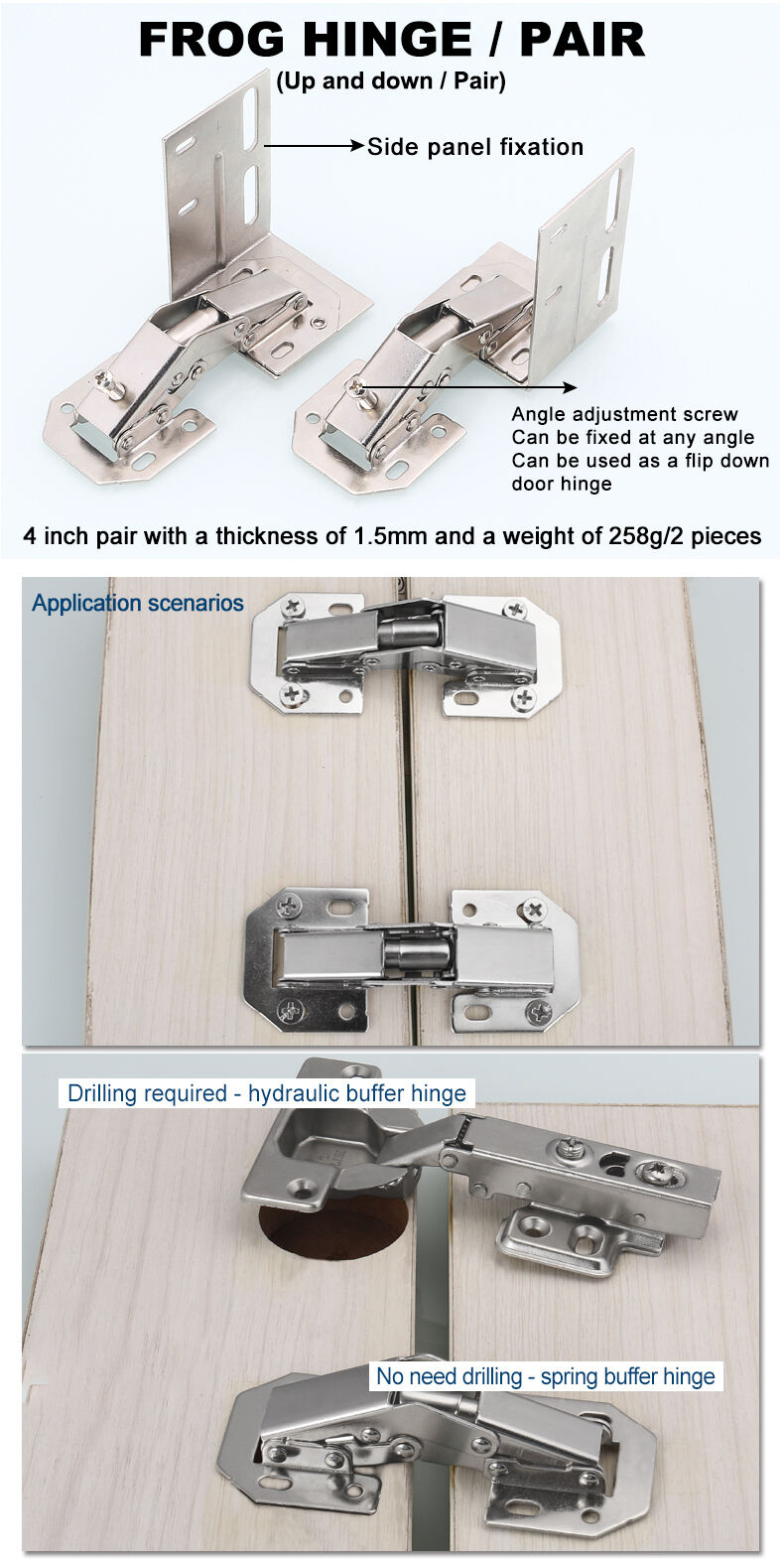 FROG HINGE / PAIR
(Up and down / Pair)

Side panel fixation

Angle adjustment screw
Can be fixed at any angle
Can be used as a flip down door hinge

4 inch pair with a thickness of 1.5mm and a weight of 258g/2 pieces

Application scenarios

Drilling required - hydraulic buffer hinge

No need drilling - spring buffer hinge