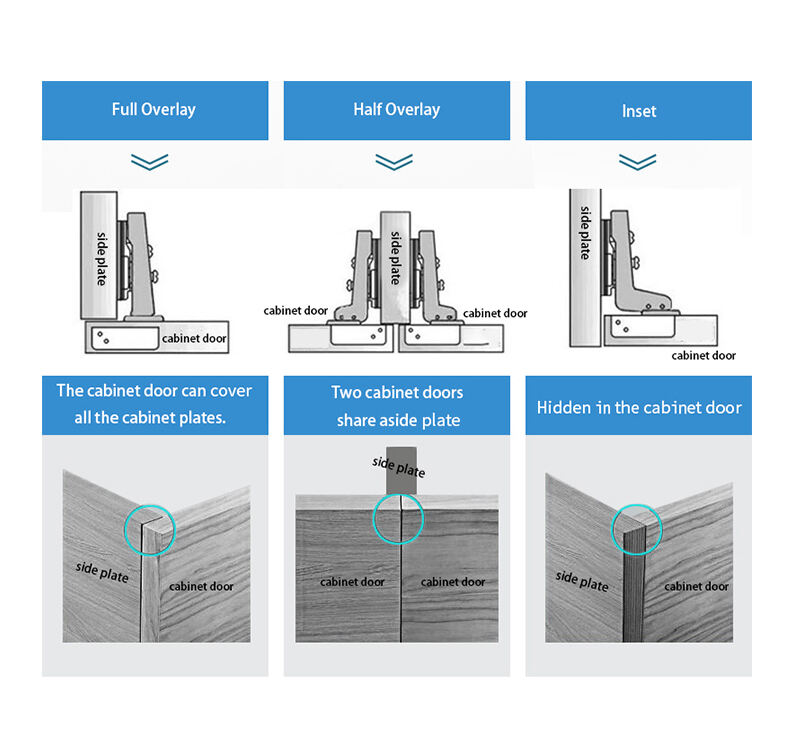 Full Overlay

side plate

cabinet door

The cabinet door can cover all the cabinet plates.

side plate

cabinet door

Half Overlay

side plate

cabinet door

cabinet door

Two cabinet doors share aside plate

side plate

cabinet door

cabinet door

Inset

side plate

cabinet door

Hidden in the cabinet door

side plate

cabinet door