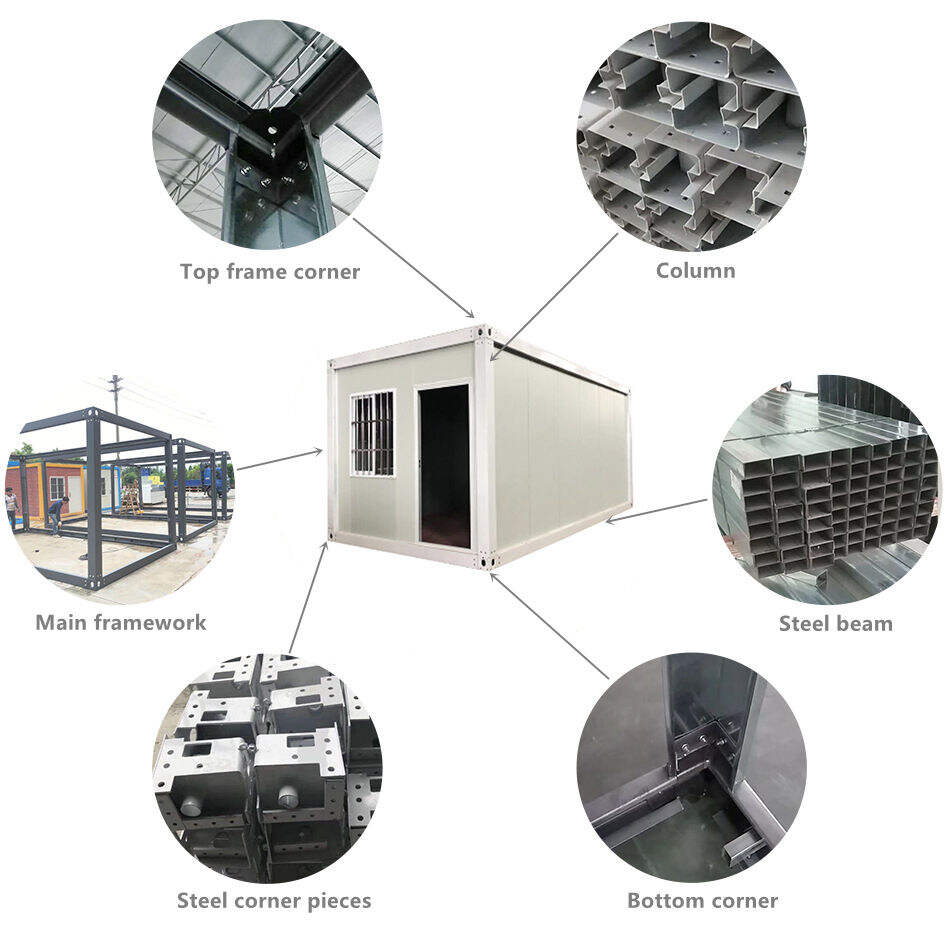 Top frame corner

Column

Main framework

Steel beam

Steel corner pieces

Bottom corner