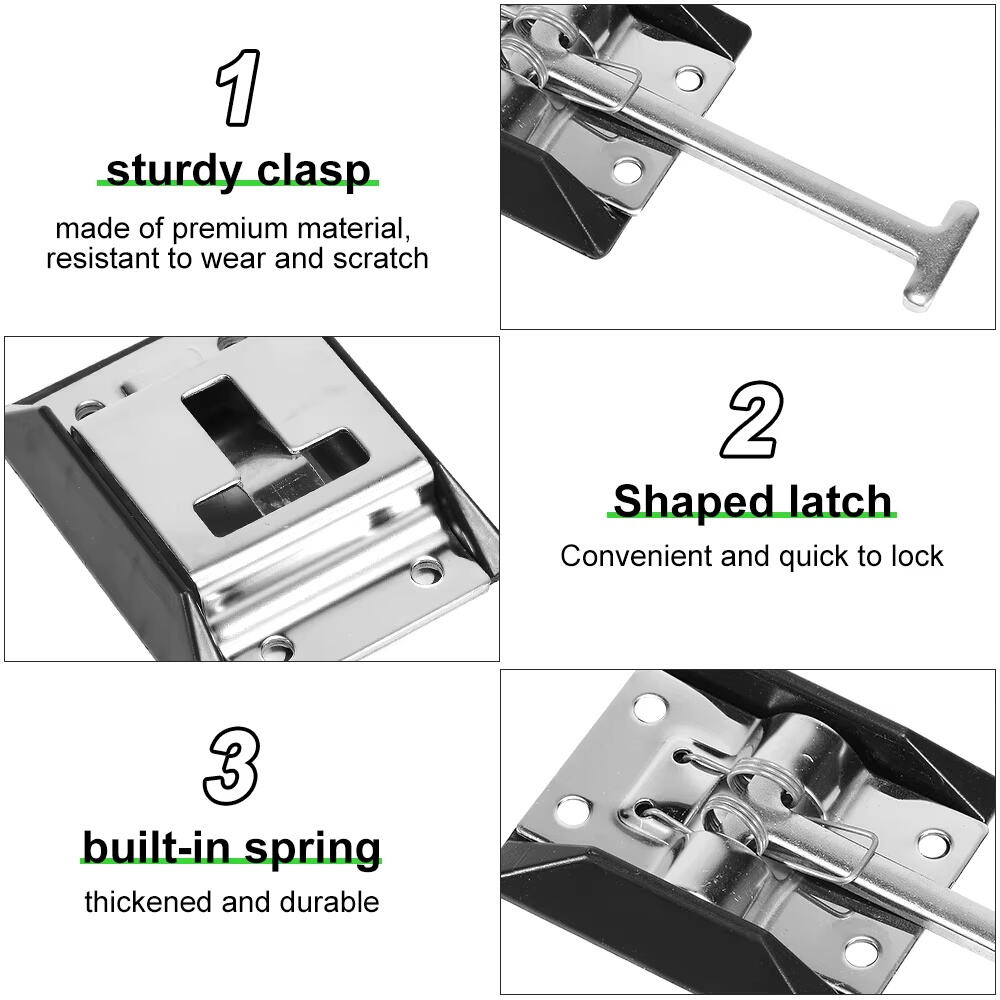 1

sturdy clasp

made of premium material, resistant to wear and scratch

2

Shaped latch

Convenient and quick to lock

3

built-in spring

thickened and durable