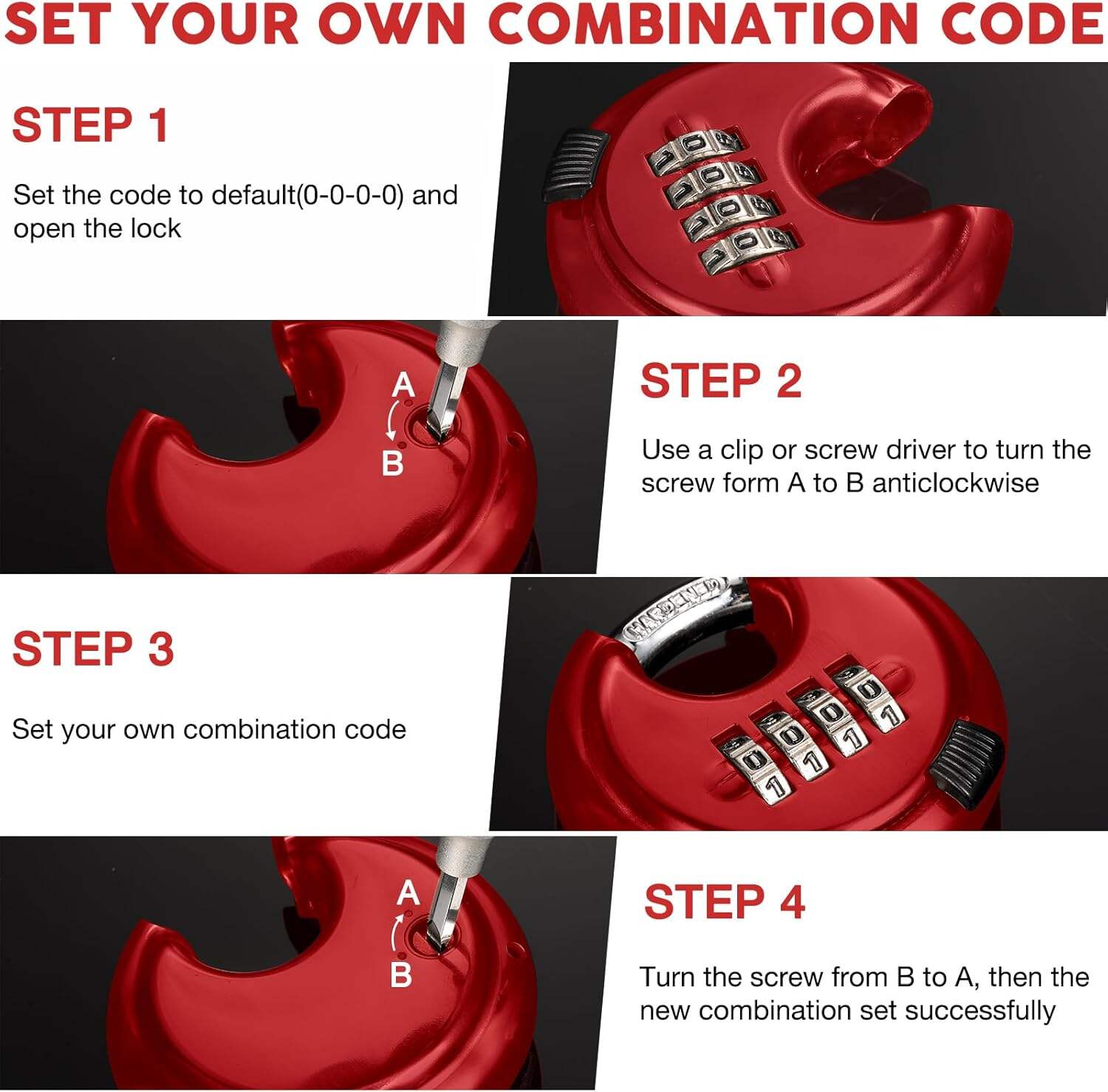 SET YOUR OWN COMBINATION CODE

STEP 1

Set the code to default(0-0-0-0) and open the lock

A

B

STEP 2

Use a clip or screw driver to turn the screw form A to B anticlockwise

STEP 3

Set your own combination code

HARDENED

A

B

STEP 4

Turn the screw from B to A, then the new combination set successfully