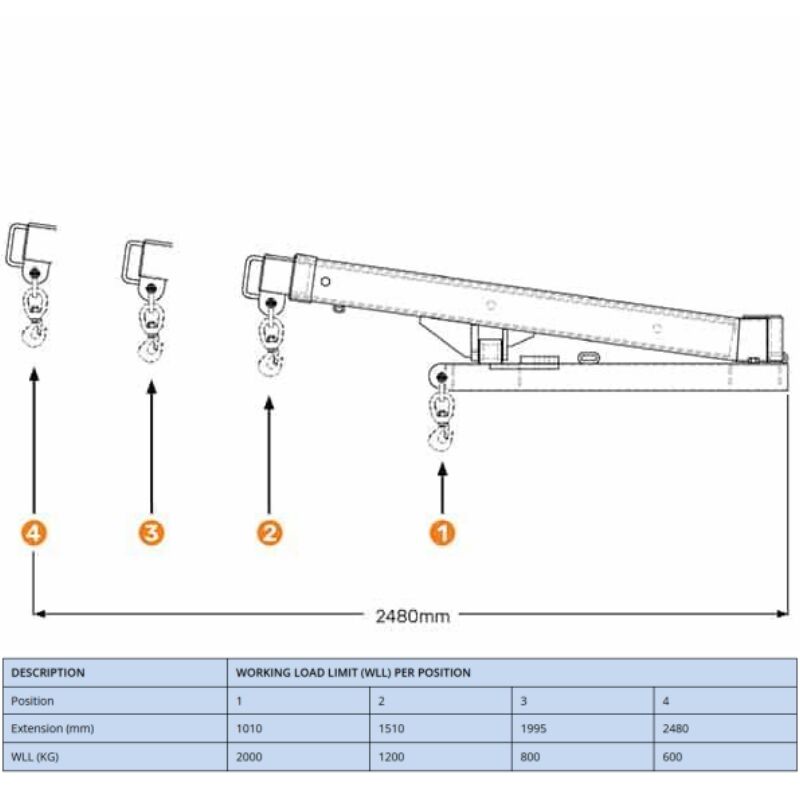 4

3

2

1

2480mm

| DESCRIPTION | WORKING LOAD LIMIT (WLL) PER POSITION | | | |
|---|---|---|---|---|
| Position | 1 | 2 | 3 | 4 |
| Extension (mm) | 1010 | 1510 | 1995 | 2480 |
| WLL (KG) | 2000 | 1200 | 800 | 600 |